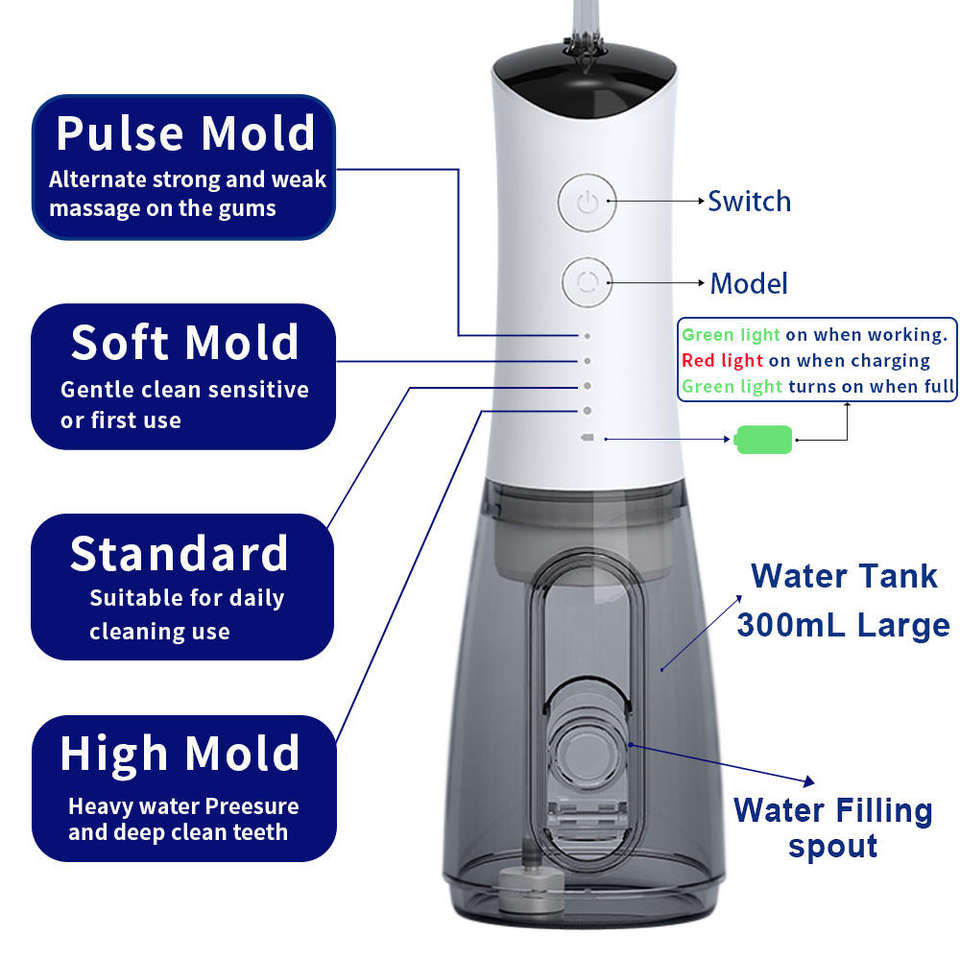 Pulse Mold
Alternate strong and weak massage on the gums

Soft Mold
Gentle clean sensitive or first use

Standard
Suitable for daily cleaning use

High Mold
Heavy water Preesure and deep clean teeth

Switch

Model

Green light on when working.
Red light on when charging
Green light turns on when full

Water Tank
300mL Large

Water Filling spout