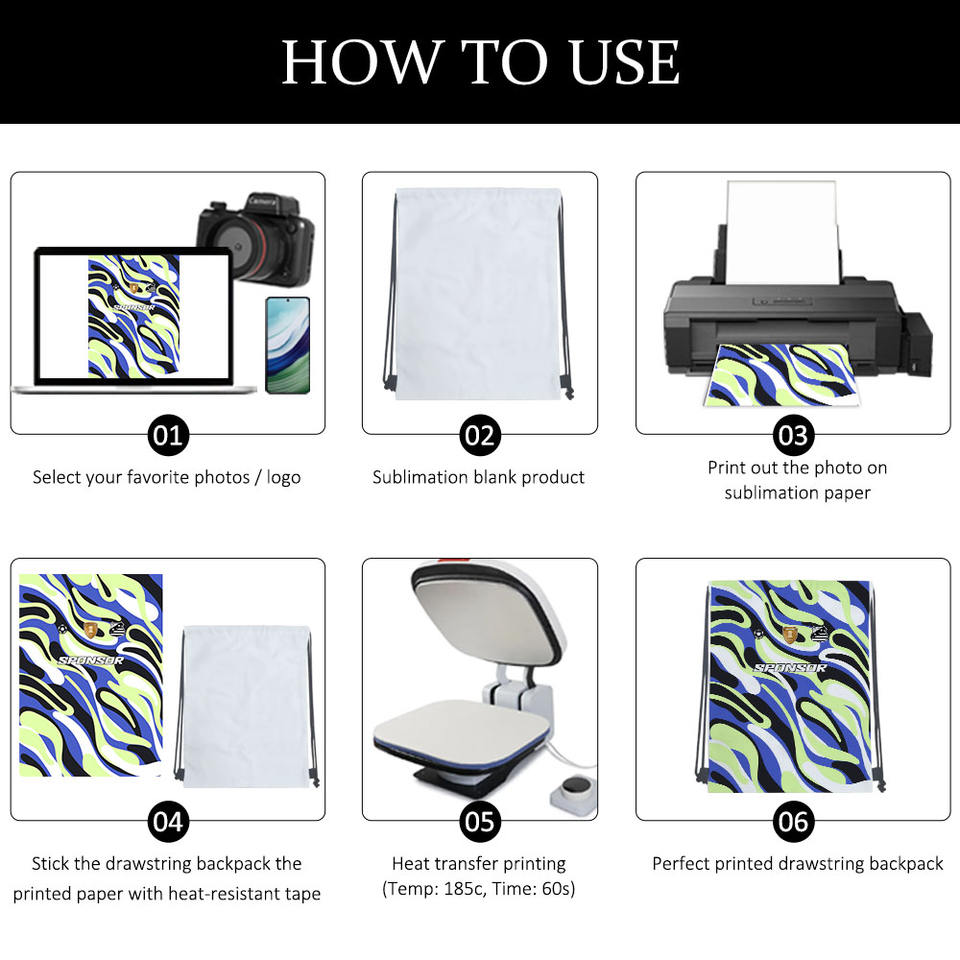 HOW TO USE

Camera

SPONSOR

01
Select your favorite photos / logo

02
Sublimation blank product

03
Print out the photo on sublimation paper

SPONSOR

04
Stick the drawstring backpack the printed paper with heat-resistant tape

05
Heat transfer printing (Temp: 185c, Time: 60s)

SPONSOR

06
Perfect printed drawstring backpack