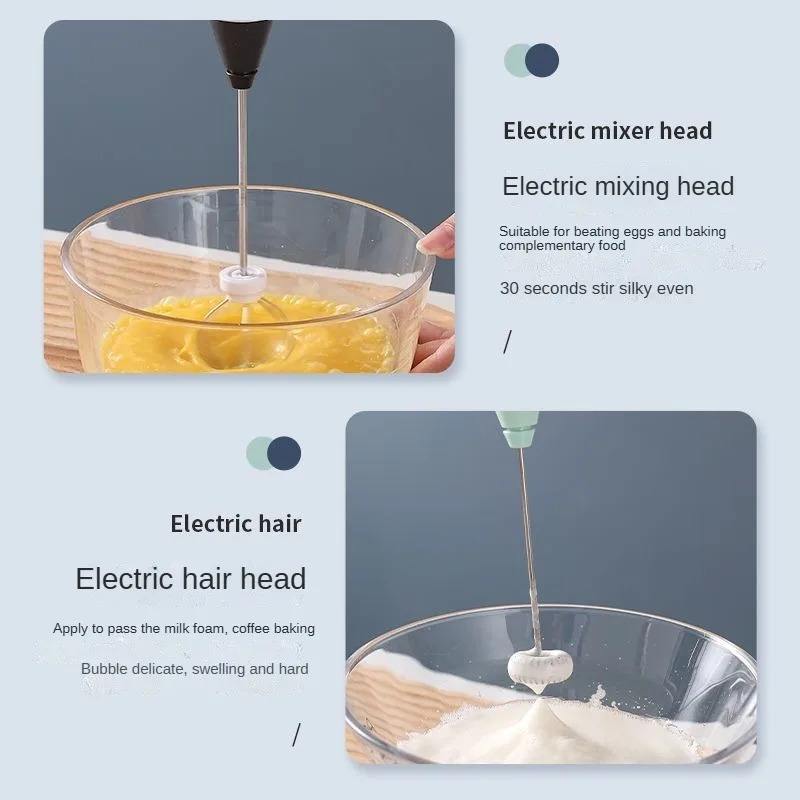 Electric mixer head

Electric mixing head

Suitable for beating eggs and baking complementary food

30 seconds stir silky even

/

Electric hair

Electric hair head

Apply to pass the milk foam, coffee baking

Bubble delicate, swelling and hard

/