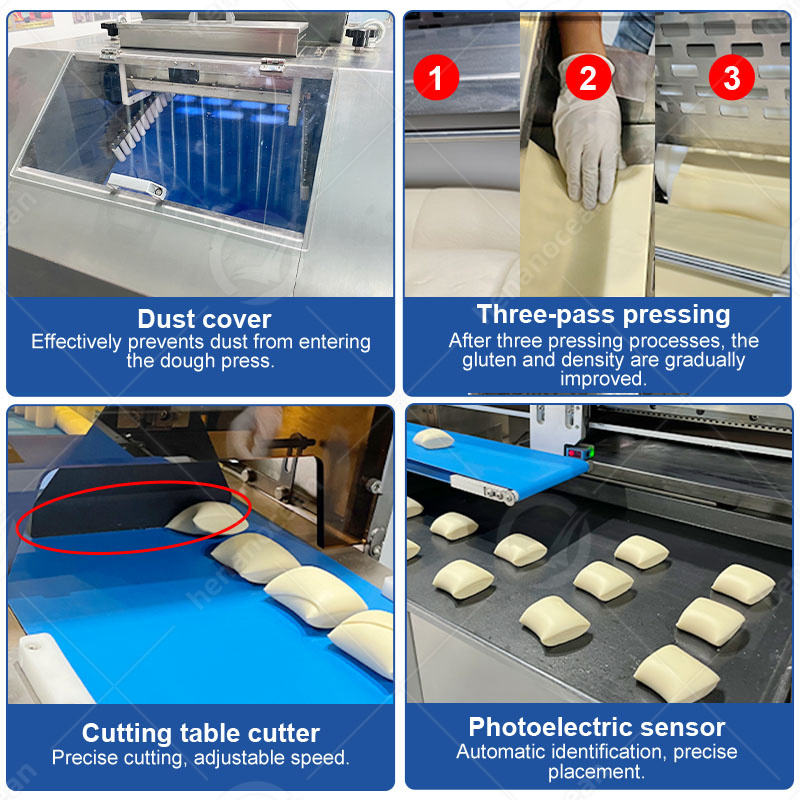 Dust cover
Effectively prevents dust from entering the dough press.

1 2 3

Three-pass pressing
After three pressing processes, the gluten and density are gradually improved.

Cutting table cutter
Precise cutting, adjustable speed.

Photoelectric sensor
Automatic identification, precise placement.