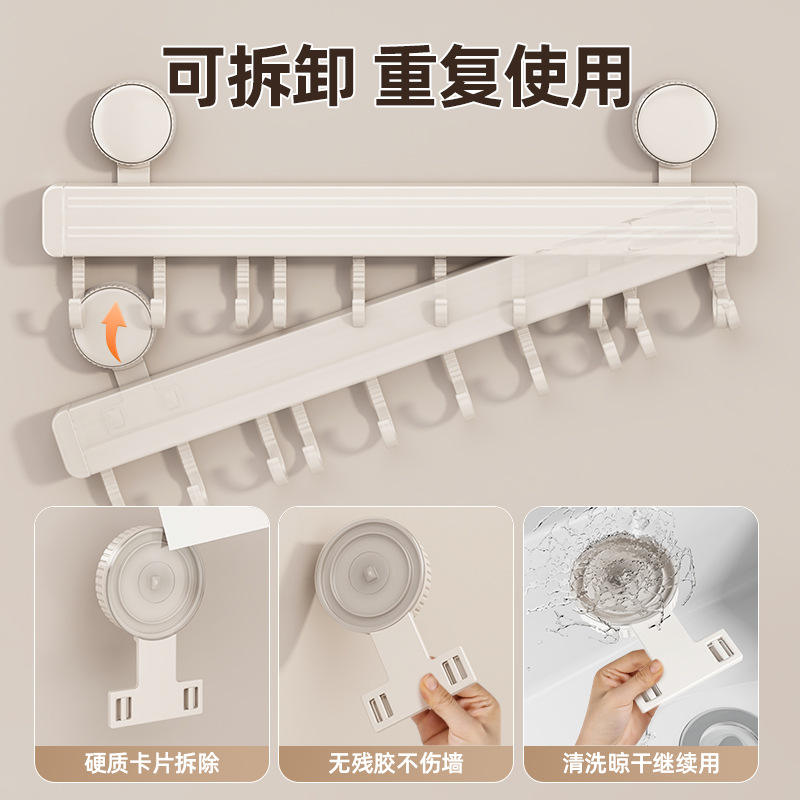 可拆卸 重复使用

硬质卡片拆除

无残胶不伤墙

清洗晾干继续用