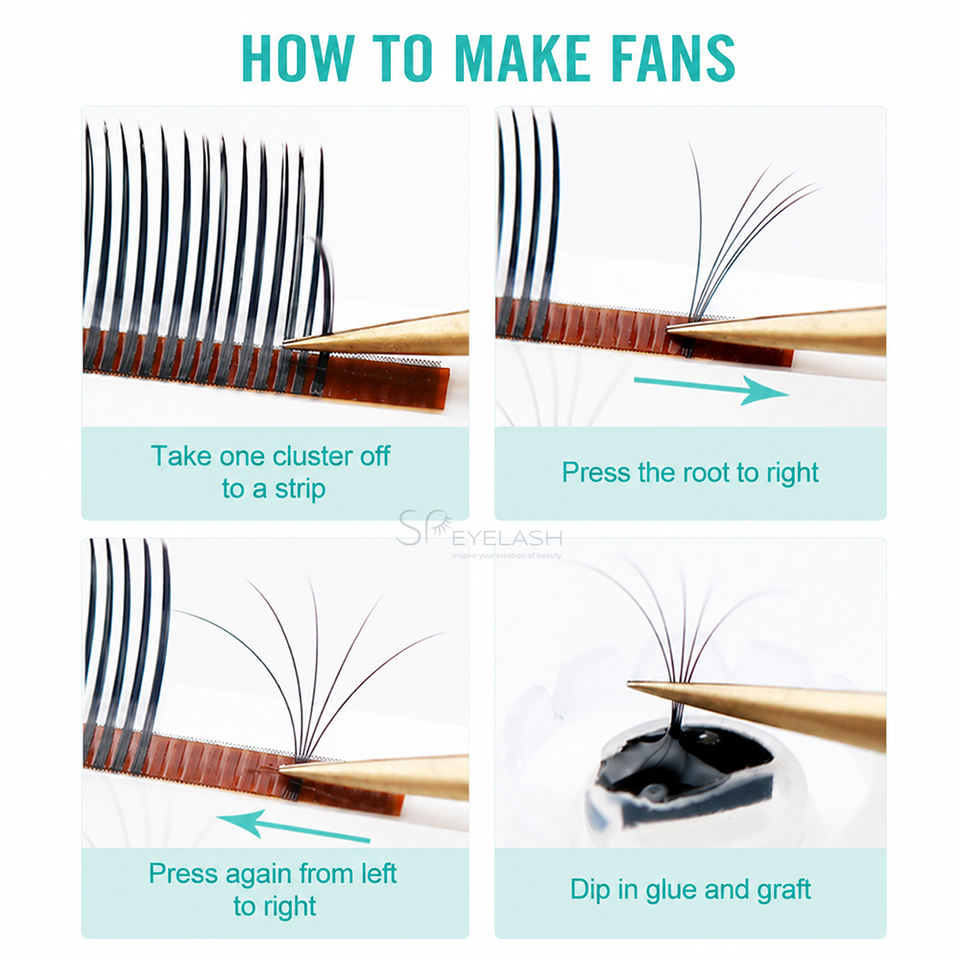 HOW TO MAKE FANS

Take one cluster off to a strip

Press the root to right

SP EYELASH
inspire your creation of beauty

Press again from left to right

Dip in glue and graft