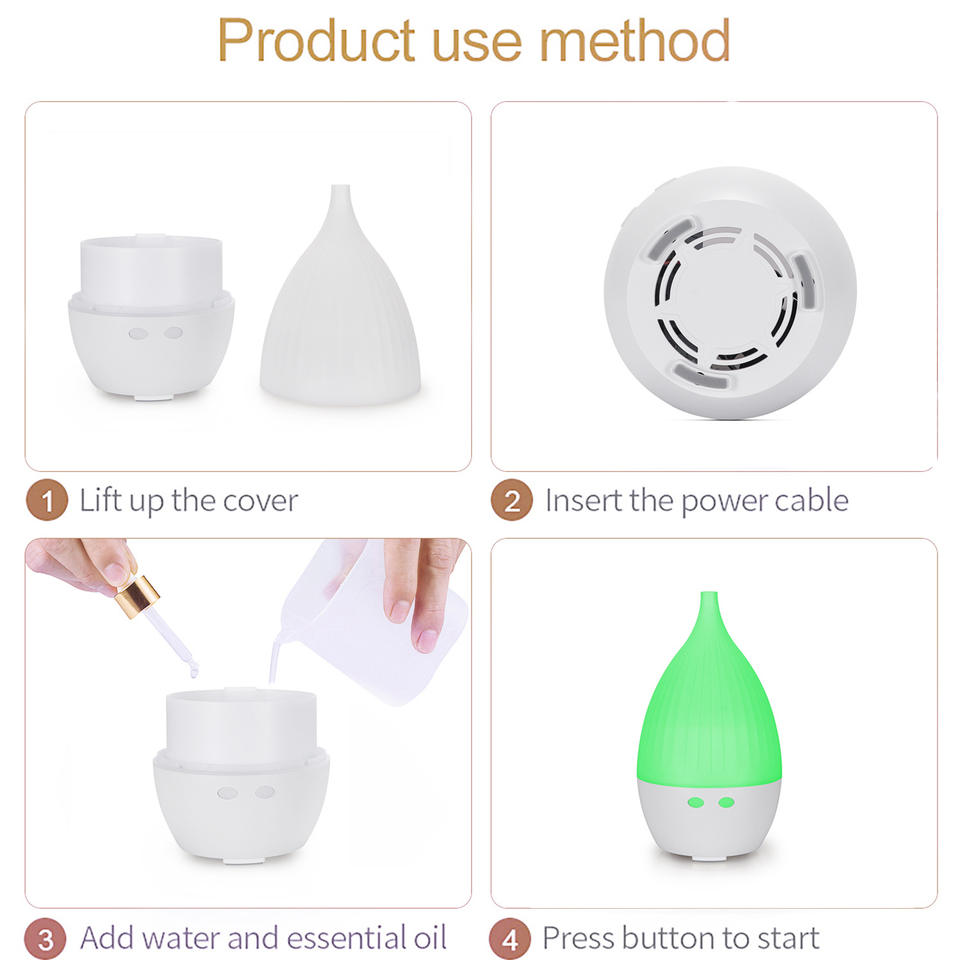 Product use method

1 Lift up the cover

2 Insert the power cable

3 Add water and essential oil

4 Press button to start