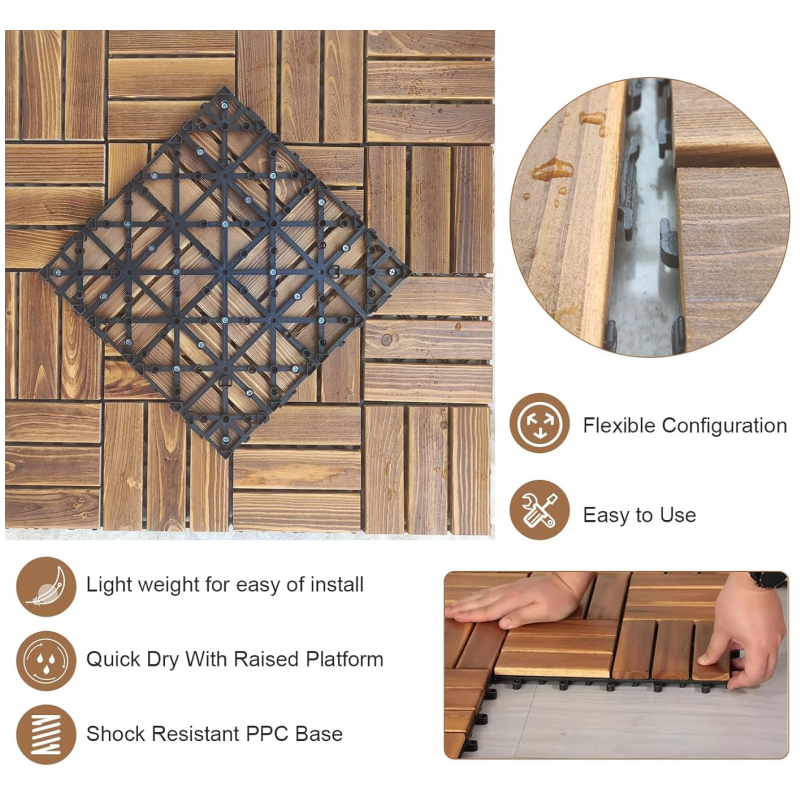 Flexible Configuration

Easy to Use

Light weight for easy of install

Quick Dry With Raised Platform

Shock Resistant PPC Base