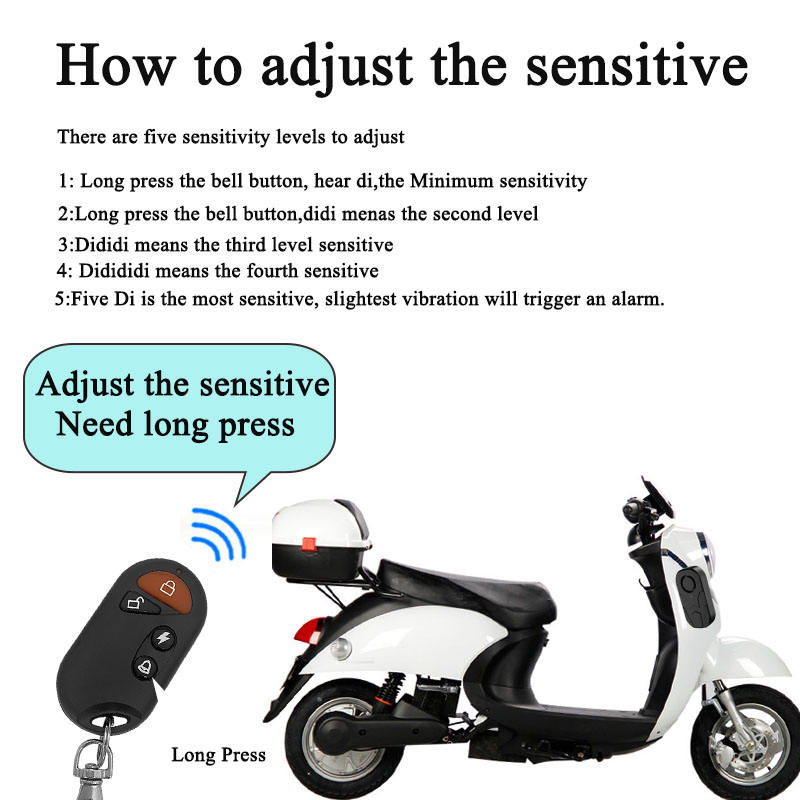 How to adjust the sensitive

There are five sensitivity levels to adjust

1: Long press the bell button, hear di,the Minimum sensitivity
2:Long press the bell button,didi menas the second level
3:Dididi means the third level sensitive
4: Didididi means the fourth sensitive
5:Five Di is the most sensitive, slightest vibration will trigger an alarm.

Adjust the sensitive
Need long press

Long Press