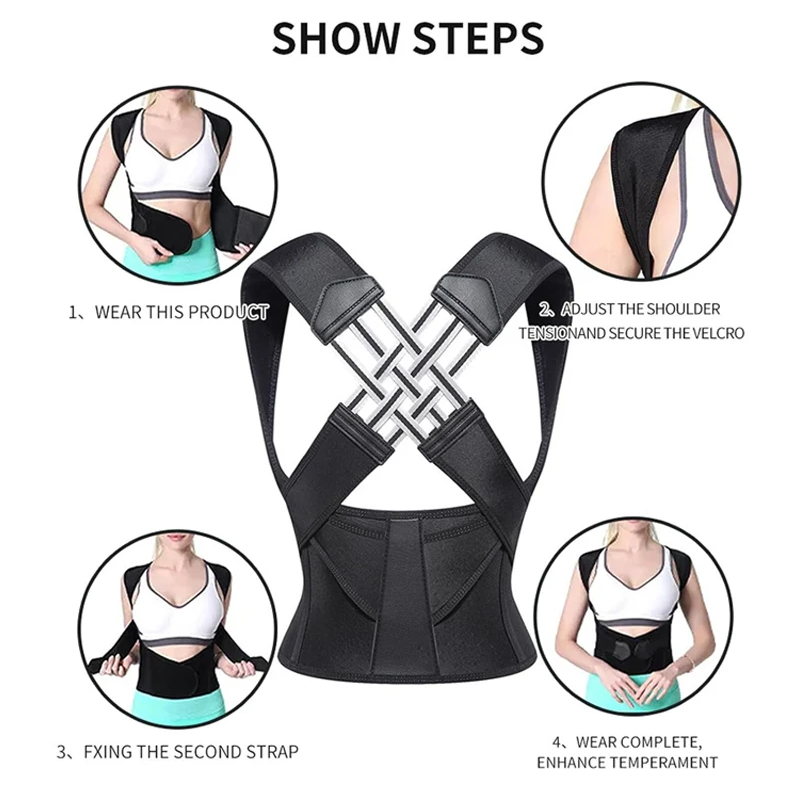 SHOW STEPS

1、WEAR THIS PRODUCT

2、ADJUST THE SHOULDER TENSIONAND SECURE THE VELCRO

3、FXING THE SECOND STRAP

4、WEAR COMPLETE, ENHANCE TEMPERAMENT