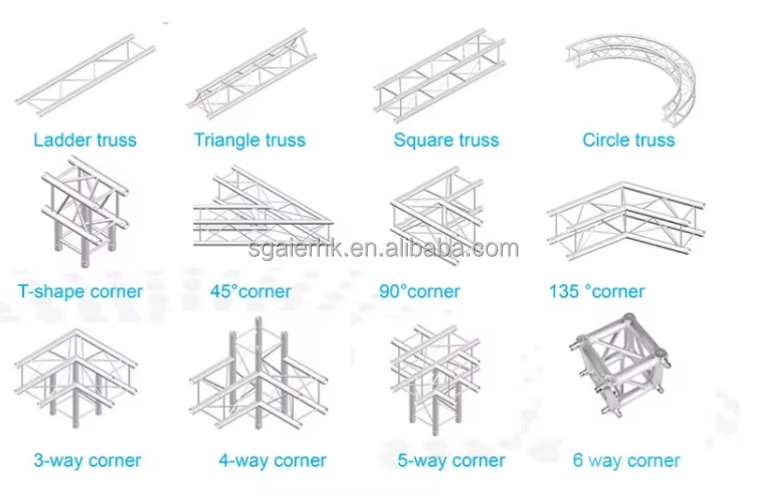 Ladder truss
Triangle truss
Square truss
Circle truss

sgaierhk.en.alibaba.com

T-shape corner
45°corner
90°corner
135 °corner

3-way corner
4-way corner
5-way corner
6 way corner