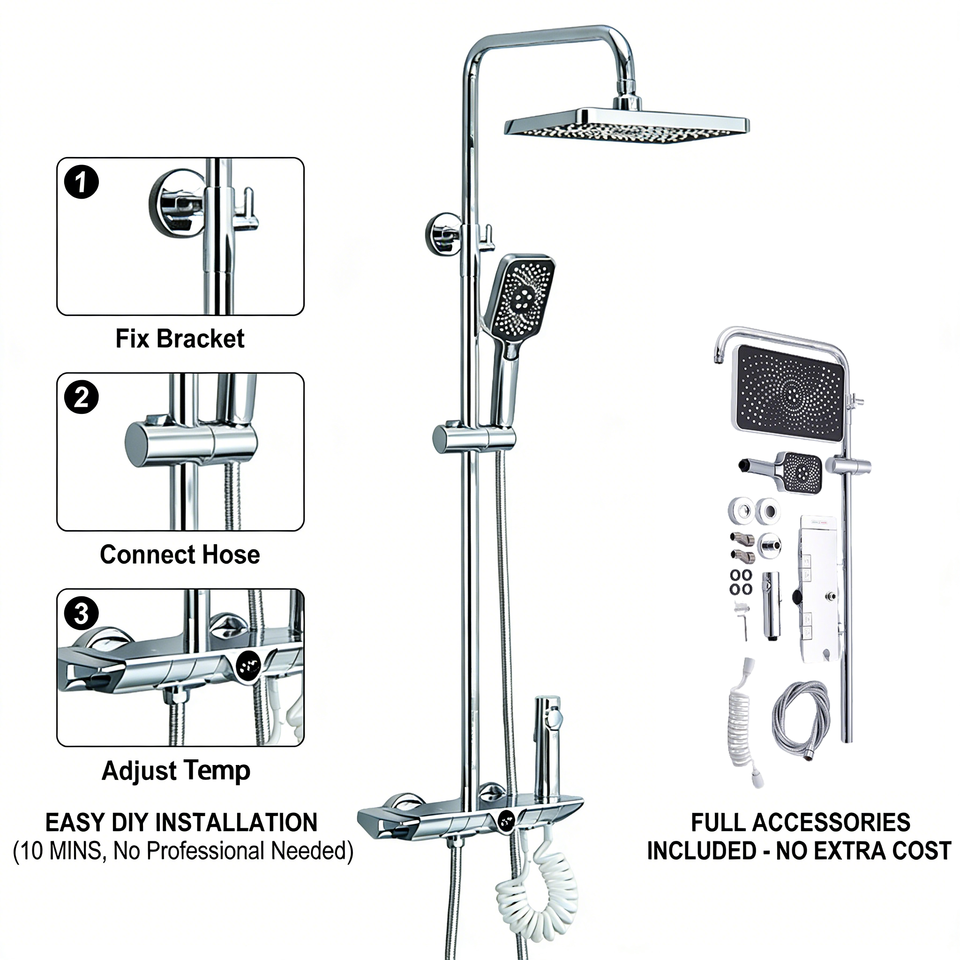 1

Fix Bracket

2

Connect Hose

3

Adjust Temp

EASY DIY INSTALLATION
(10 MINS, No Professional Needed)

FULL ACCESSORIES
INCLUDED - NO EXTRA COST