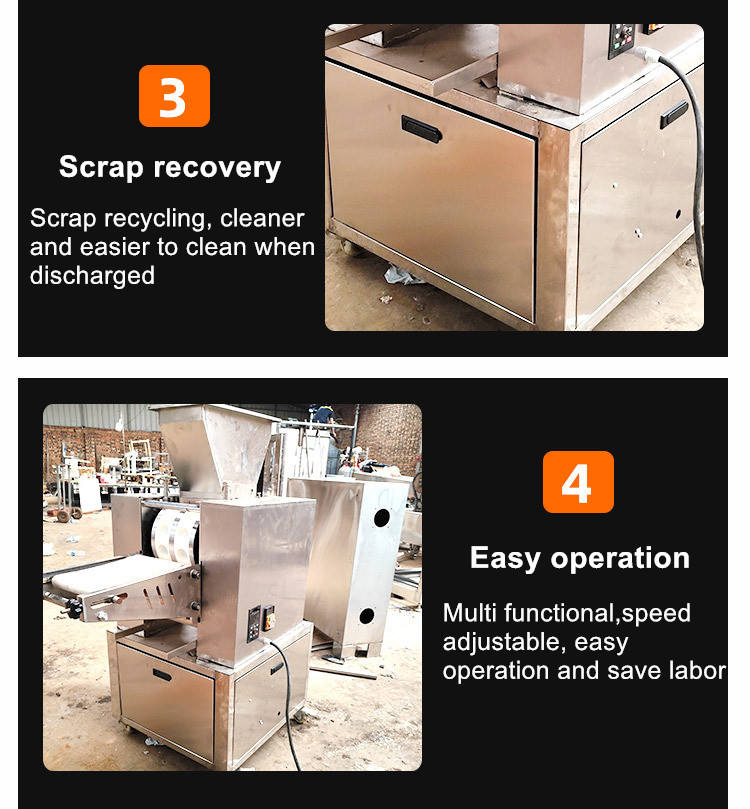 3

Scrap recovery

Scrap recycling, cleaner and easier to clean when discharged

4

Easy operation

Multi functional,speed adjustable, easy operation and save labor