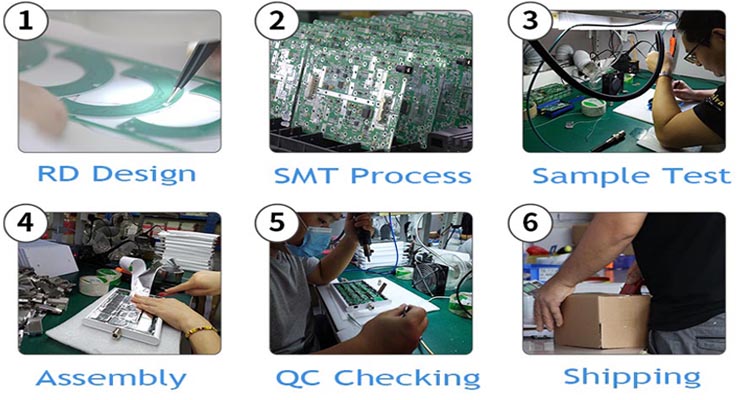 1
RD Design

2
SMT Process

3
Sample Test

4
Assembly

5
QC Checking

6
Shipping