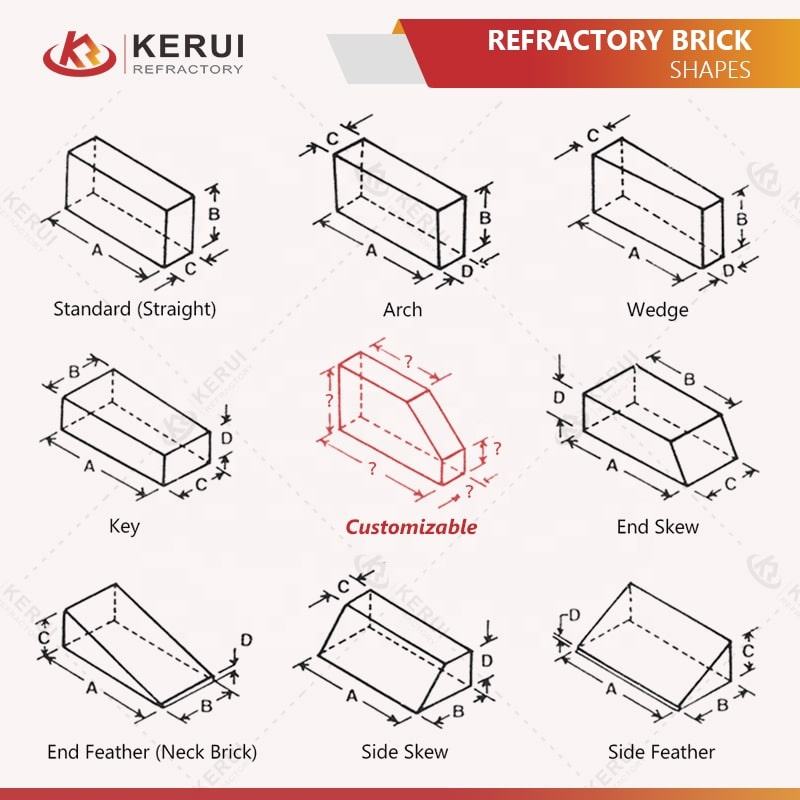 KERUI REFRACTORY

REFRACTORY BRICK
SHAPES

B
A
C
Standard (Straight)

C
B
A
D
Arch

C
B
A
D
Wedge

B
D
A
C
Key

?
?
?
?
?
Customizable

D
B
A
C
End Skew

C
D
A
B
End Feather (Neck Brick)

C
D
A
B
Side Skew

D
C
A
B
Side Feather