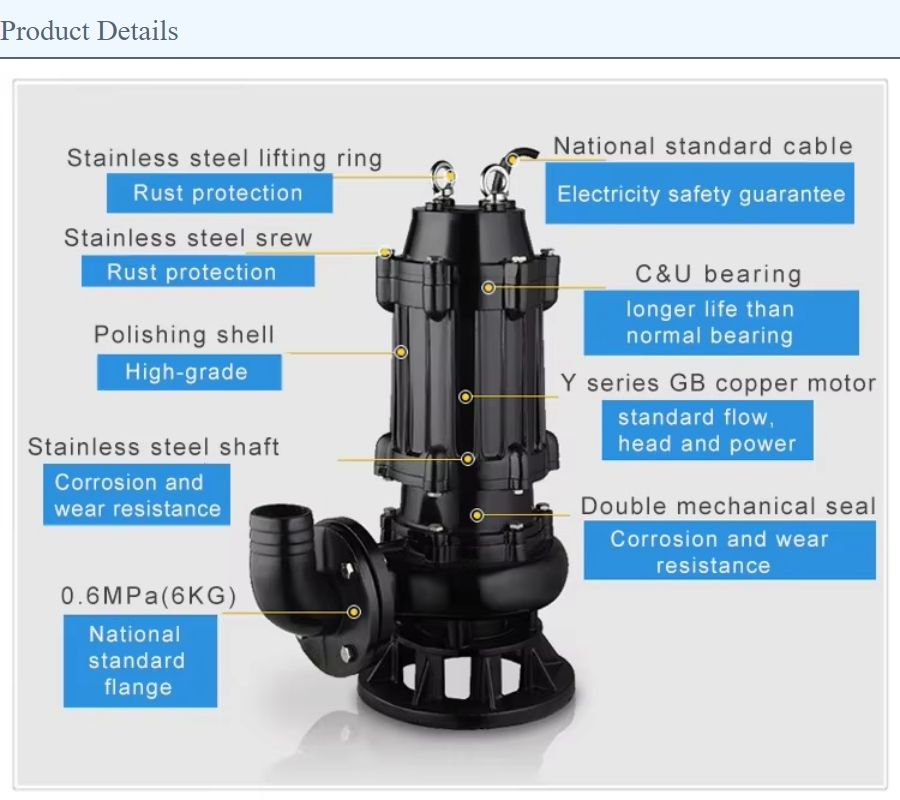 Product Details

Stainless steel lifting ring
Rust protection

Stainless steel srew
Rust protection

Polishing shell
High-grade

Stainless steel shaft
Corrosion and wear resistance

0.6MPa(6KG)
National standard flange

National standard cable
Electricity safety guarantee

C&U bearing
longer life than normal bearing

Y series GB copper motor
standard flow, head and power

Double mechanical seal
Corrosion and wear resistance