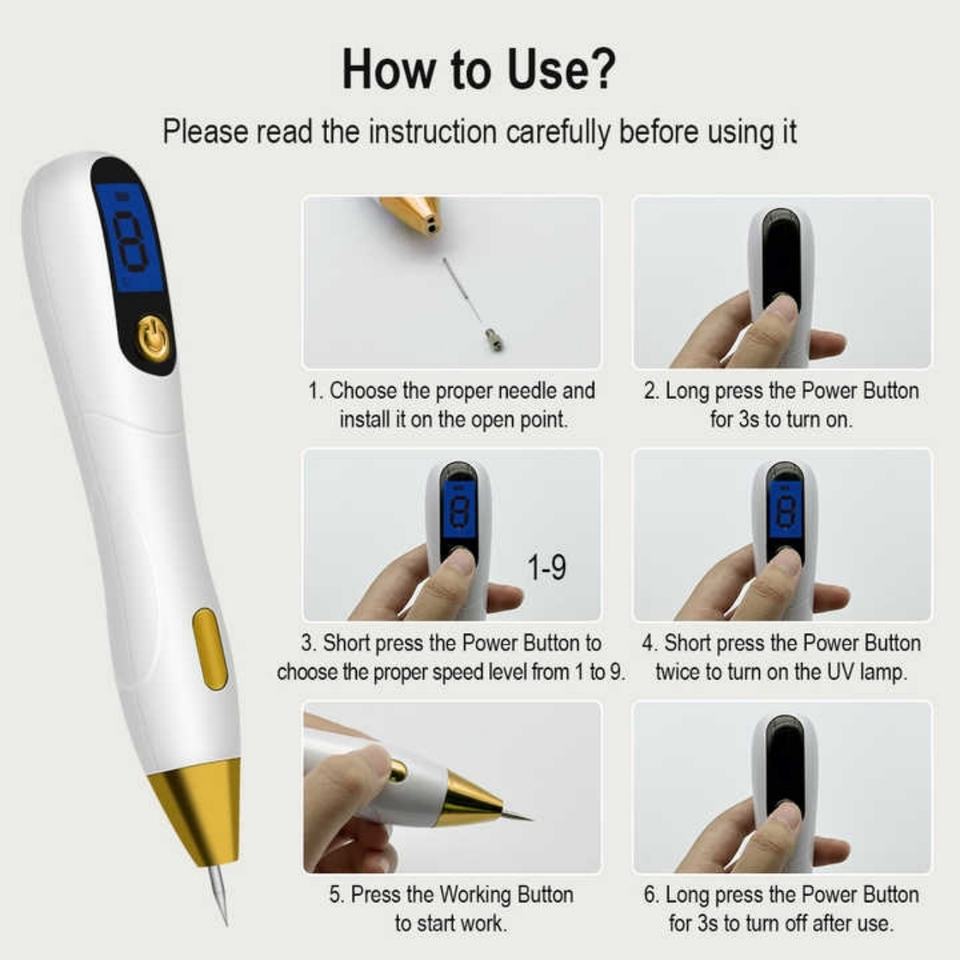 How to Use?

Please read the instruction carefully before using it

8

1. Choose the proper needle and install it on the open point.

2. Long press the Power Button for 3s to turn on.

8

1-9

3. Short press the Power Button to choose the proper speed level from 1 to 9.

8

4. Short press the Power Button twice to turn on the UV lamp.

5. Press the Working Button to start work.

6. Long press the Power Button for 3s to turn off after use.