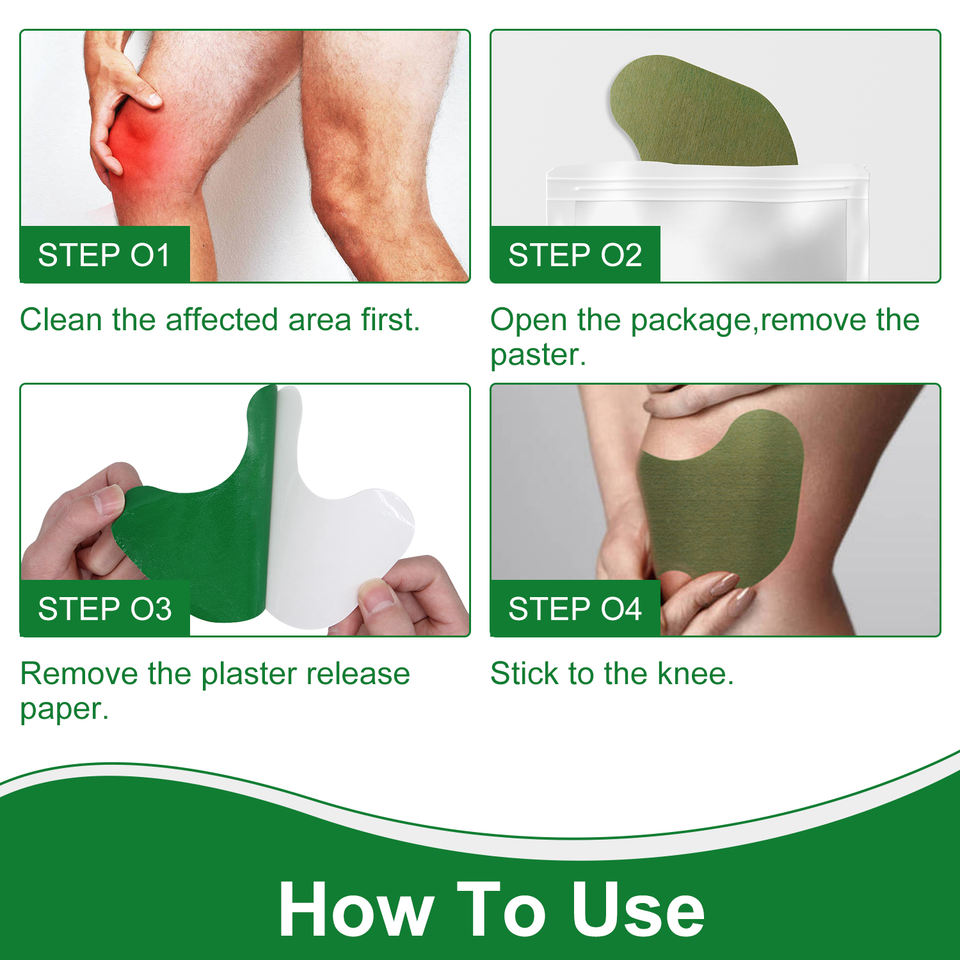 STEP O1

Clean the affected area first.

STEP O2

Open the package,remove the paster.

STEP O3

Remove the plaster release paper.

STEP O4

Stick to the knee.

How To Use