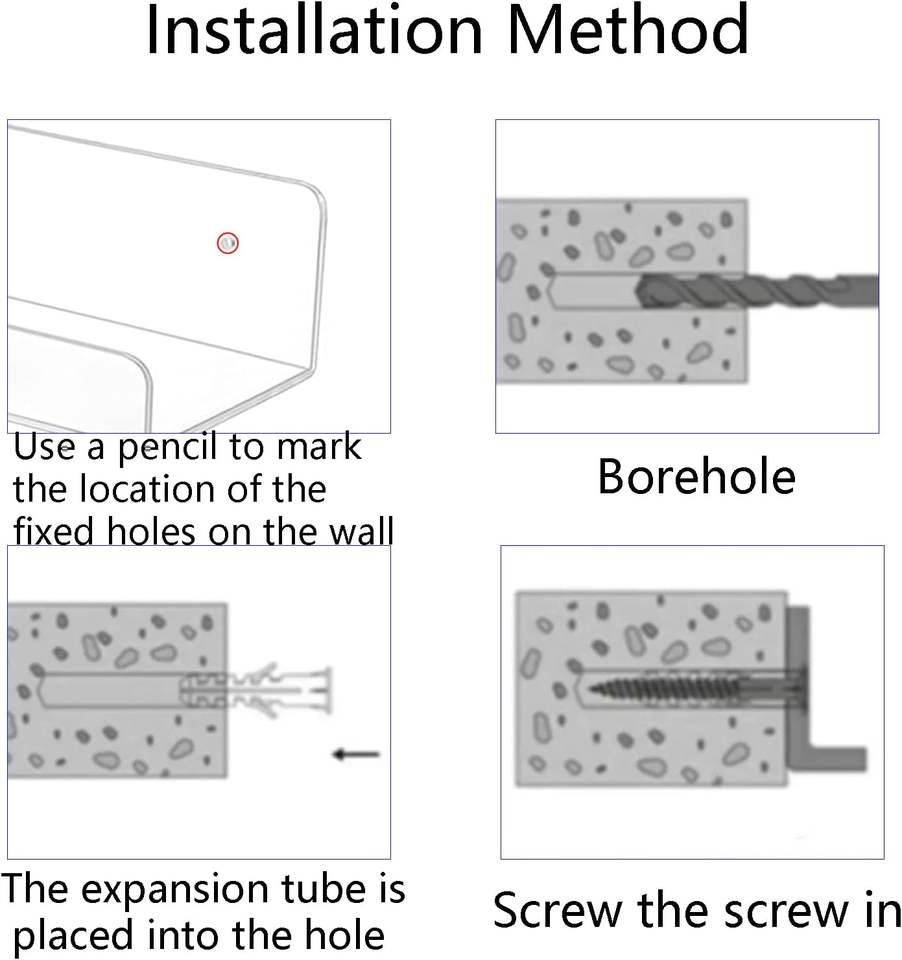 Installation Method

Use a pencil to mark the location of the fixed holes on the wall

Borehole

The expansion tube is placed into the hole

Screw the screw in