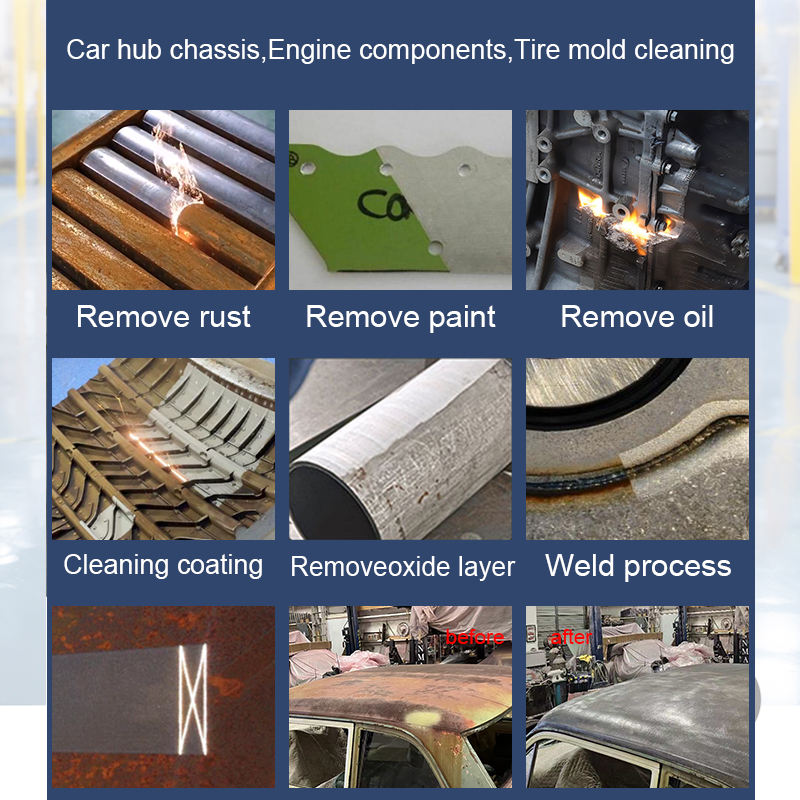 Car hub chassis,Engine components,Tire mold cleaning

Co

Remove rust

Remove paint

Remove oil

Cleaning coating

Removeoxide layer

Weld process

before

after