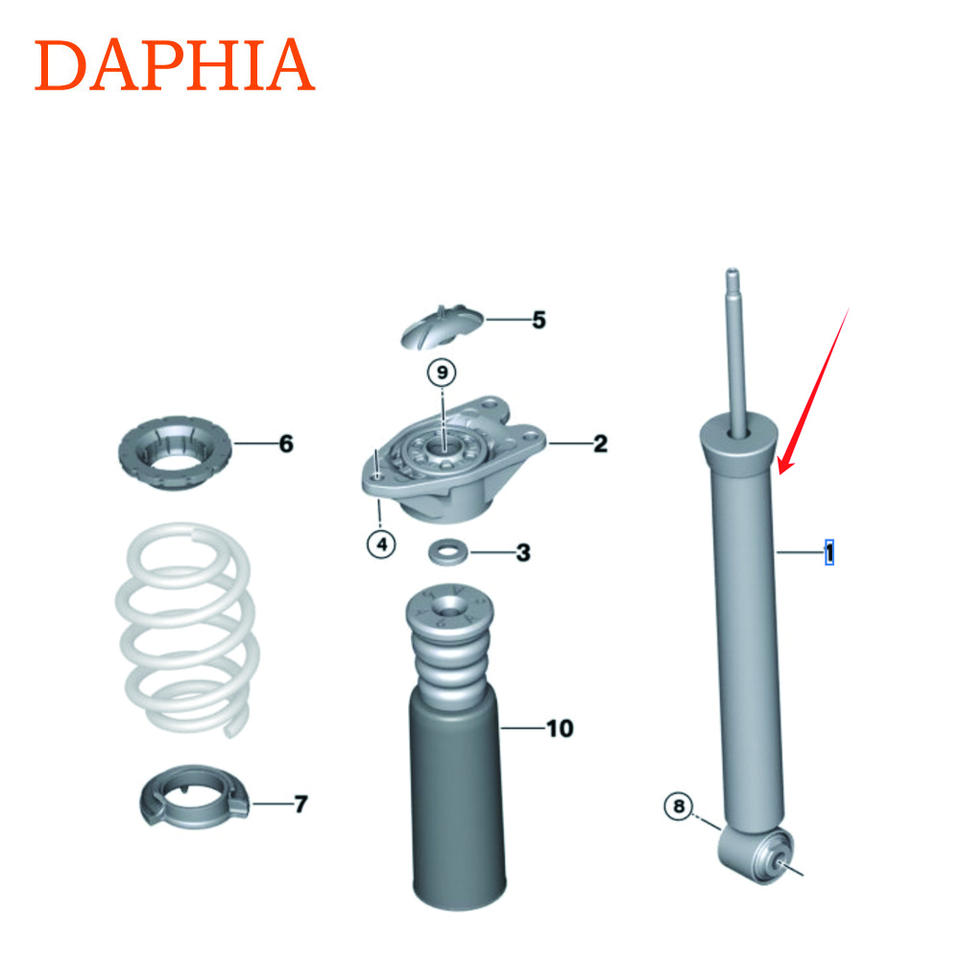 DAPHIA

5
9
6
2
4
3
1
10
7
8