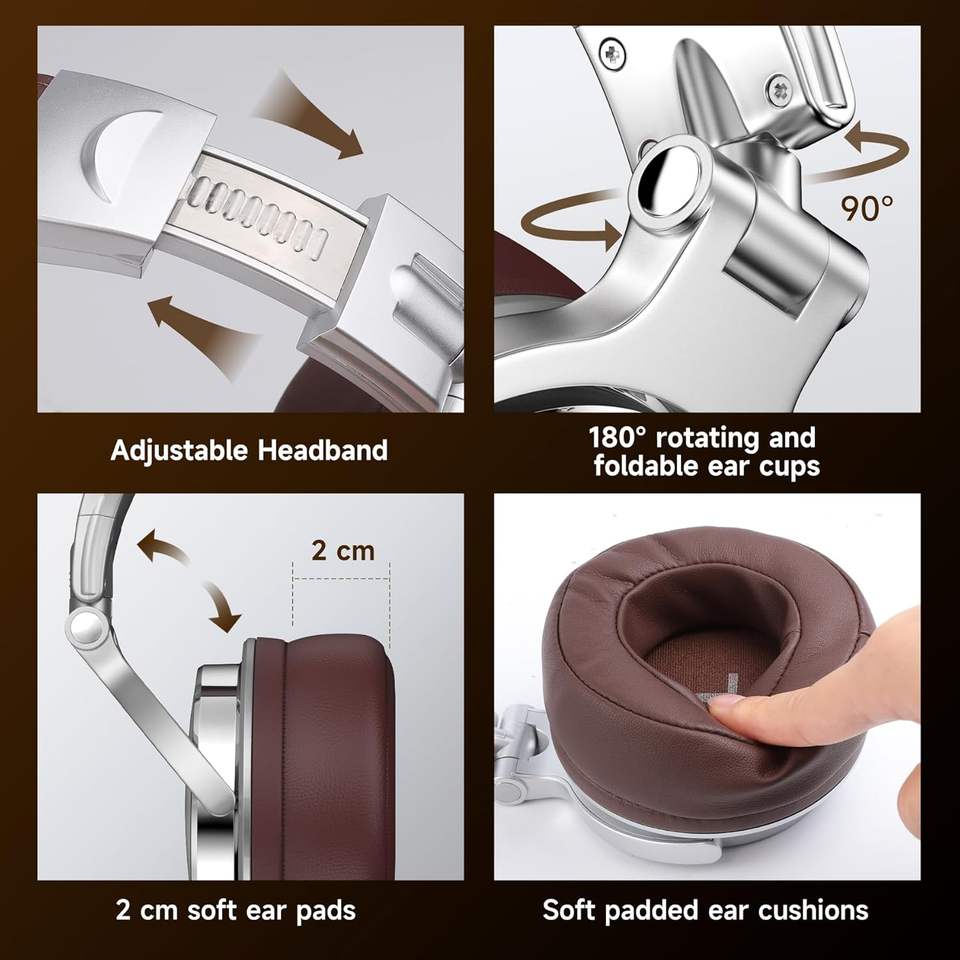 Adjustable Headband

90°

180° rotating and foldable ear cups

2 cm

2 cm soft ear pads

Soft padded ear cushions