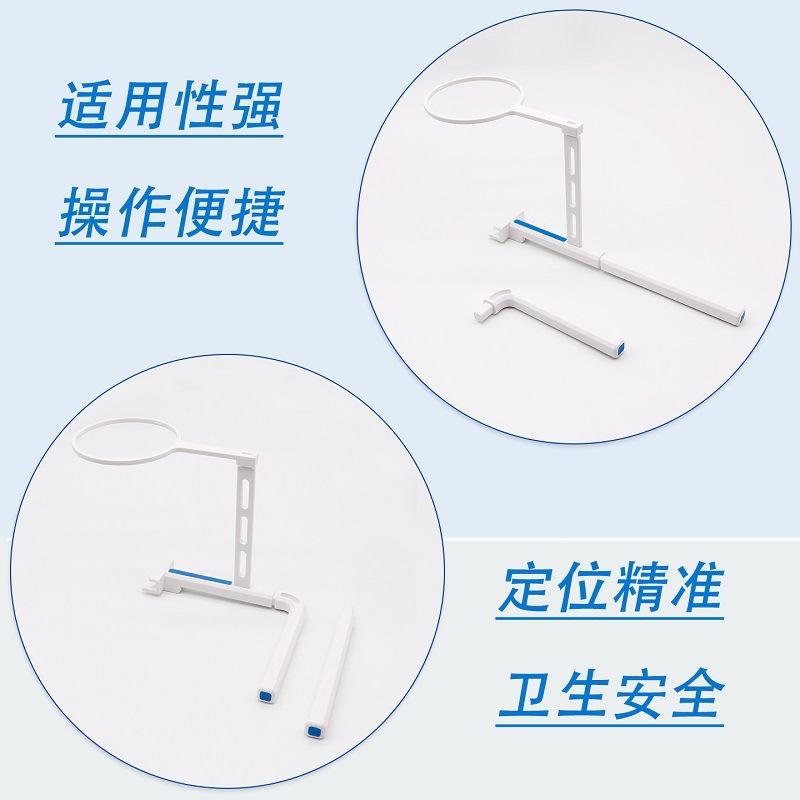 适用性强

操作便捷

定位精准

卫生安全