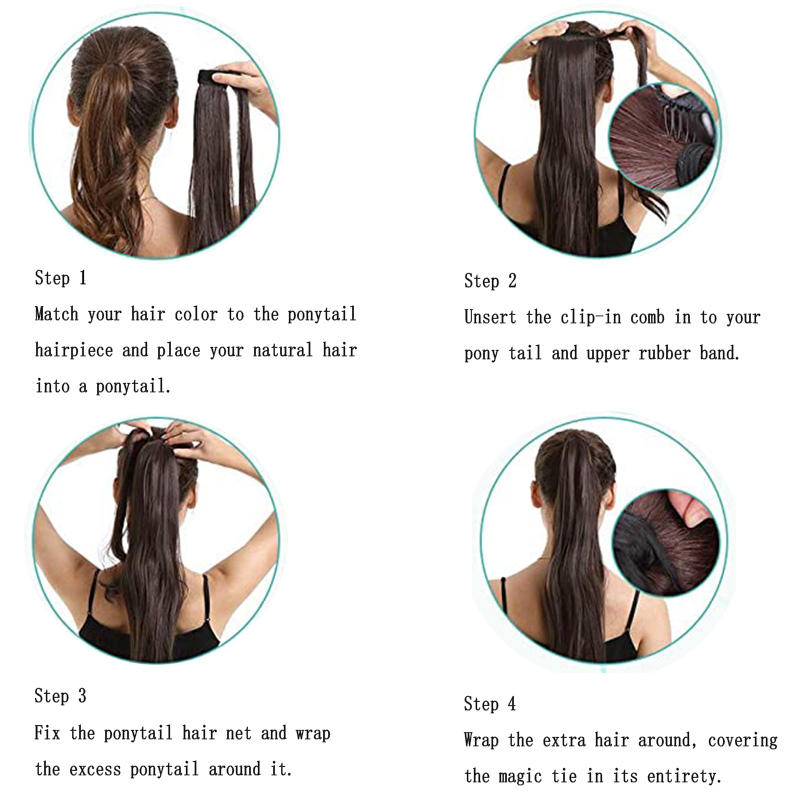 Step 1
Match your hair color to the ponytail hairpiece and place your natural hair into a ponytail.

Step 2
Unsert the clip-in comb in to your pony tail and upper rubber band.

Step 3
Fix the ponytail hair net and wrap the excess ponytail around it.

Step 4
Wrap the extra hair around, covering the magic tie in its entirety.