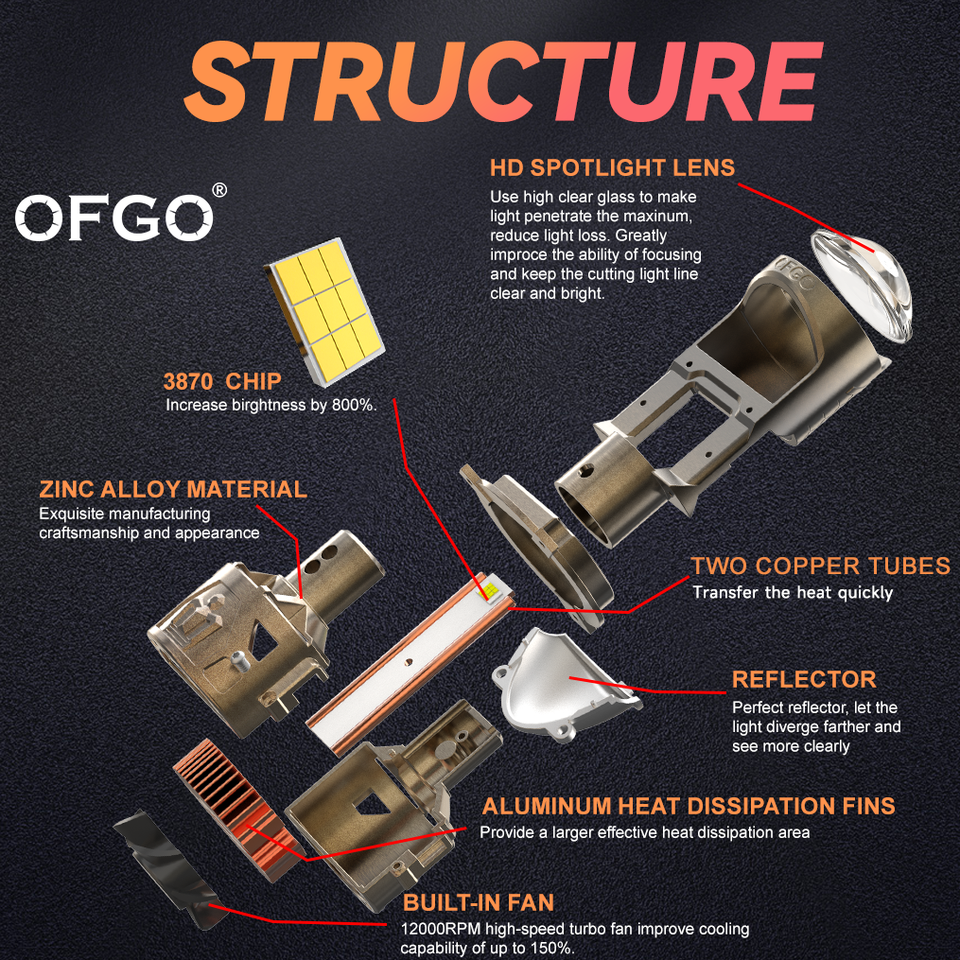 STRUCTURE

OFGO®

HD SPOTLIGHT LENS
Use high clear glass to make light penetrate the maxinum, reduce light loss. Greatly improce the ability of focusing and keep the cutting light line clear and bright.

3870 CHIP
Increase birghtness by 800%.

ZINC ALLOY MATERIAL
Exquisite manufacturing craftsmanship and appearance

TWO COPPER TUBES
Transfer the heat quickly

REFLECTOR
Perfect reflector, let the light diverge farther and see more clearly

ALUMINUM HEAT DISSIPATION FINS
Provide a larger effective heat dissipation area

BUILT-IN FAN
12000RPM high-speed turbo fan improve cooling capability of up to 150%.