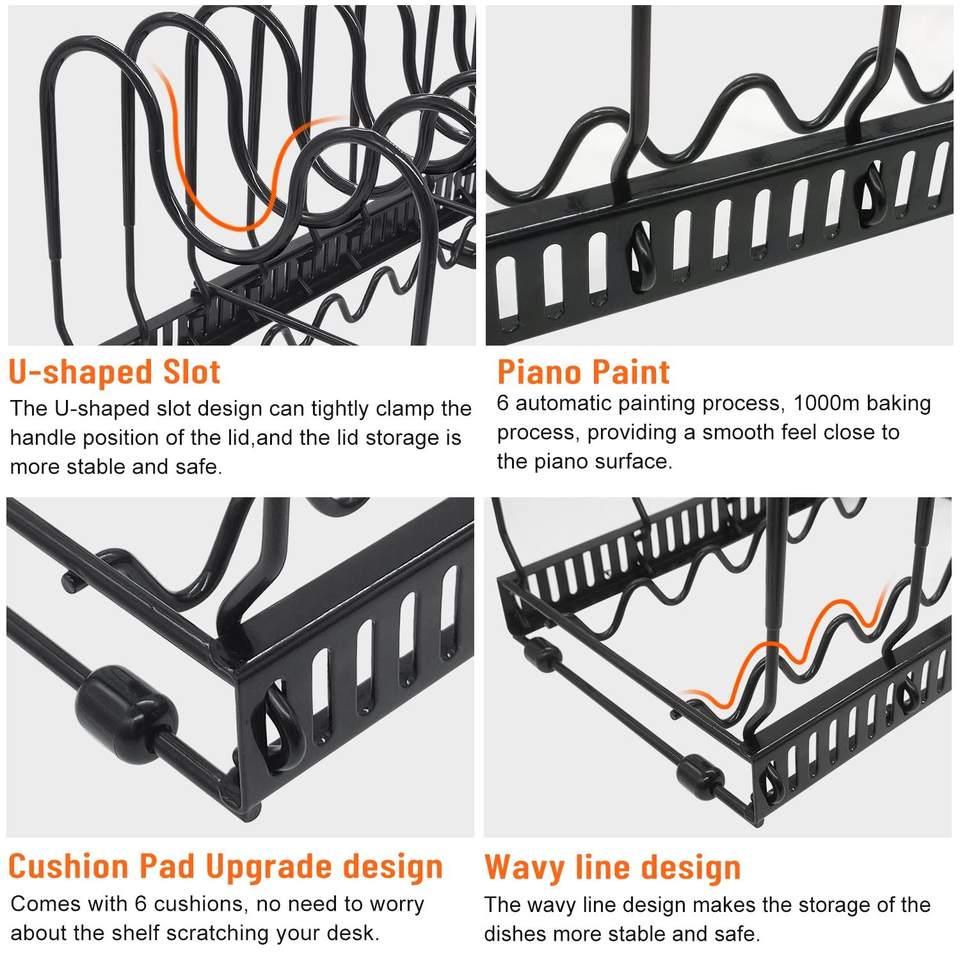 U-shaped Slot
The U-shaped slot design can tightly clamp the handle position of the lid,and the lid storage is more stable and safe.

Piano Paint
6 automatic painting process, 1000m baking process, providing a smooth feel close to the piano surface.

Cushion Pad Upgrade design
Comes with 6 cushions, no need to worry about the shelf scratching your desk.

Wavy line design
The wavy line design makes the storage of the dishes more stable and safe.