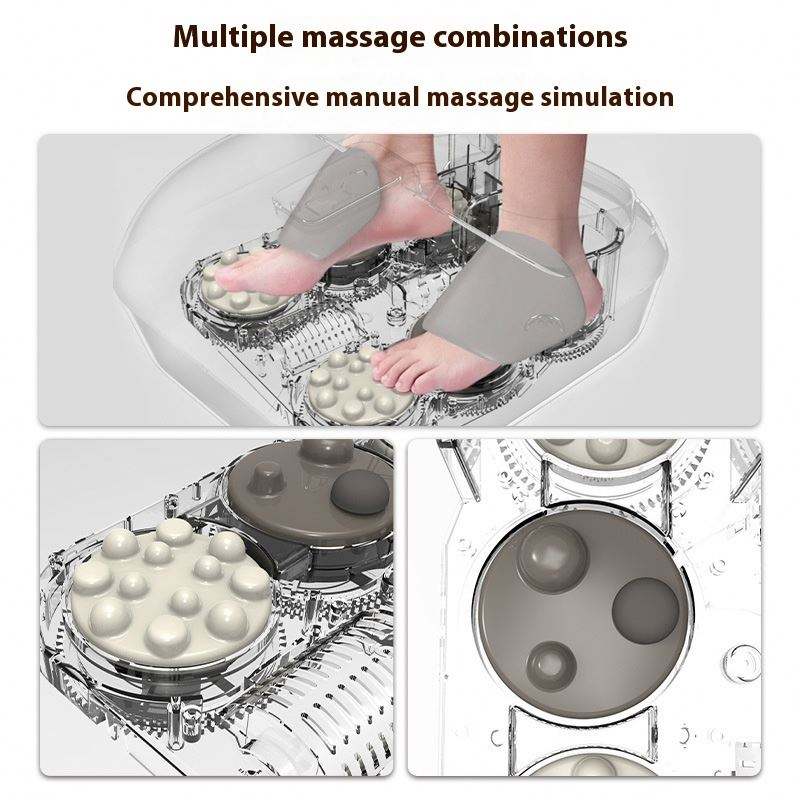 Multiple massage combinations

Comprehensive manual massage simulation