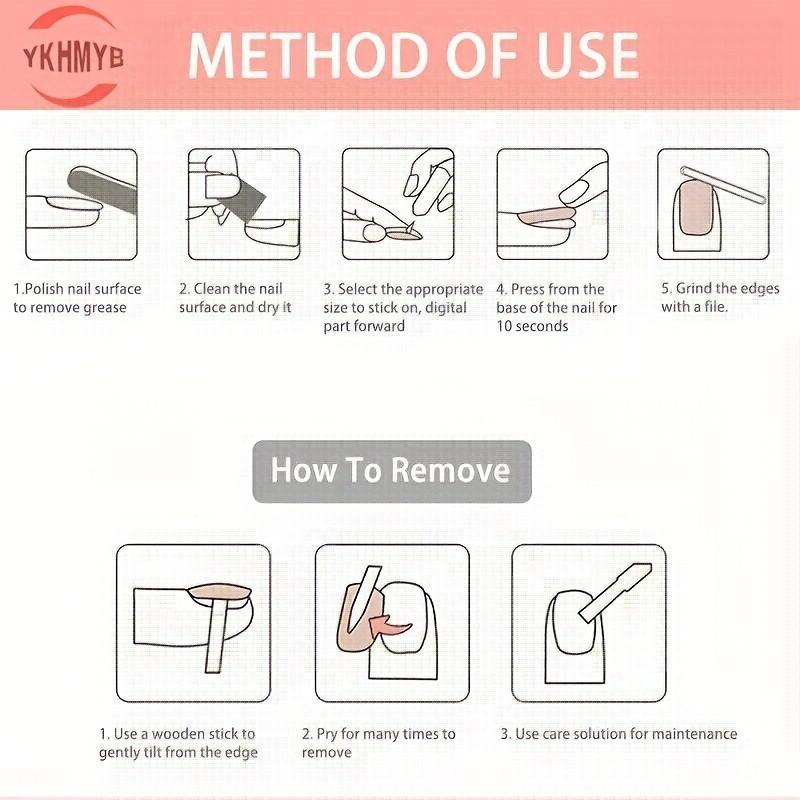 YKHMYB

METHOD OF USE

1.Polish nail surface to remove grease

2. Clean the nail surface and dry it

3. Select the appropriate size to stick on, digital part forward

4. Press from the base of the nail for 10 seconds

5. Grind the edges with a file.

How To Remove

1. Use a wooden stick to gently tilt from the edge

2. Pry for many times to remove

3. Use care solution for maintenance