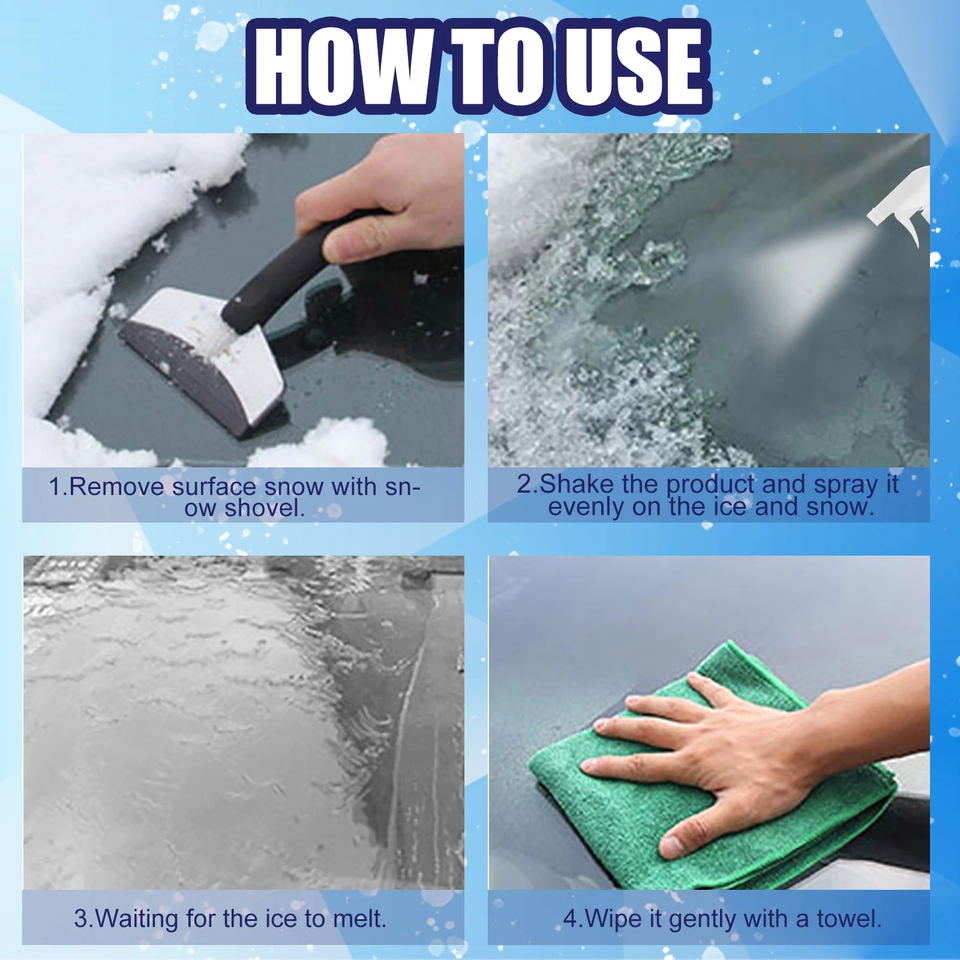 HOW TO USE

1.Remove surface snow with snow shovel.

2.Shake the product and spray it evenly on the ice and snow.

3.Waiting for the ice to melt.

4.Wipe it gently with a towel.