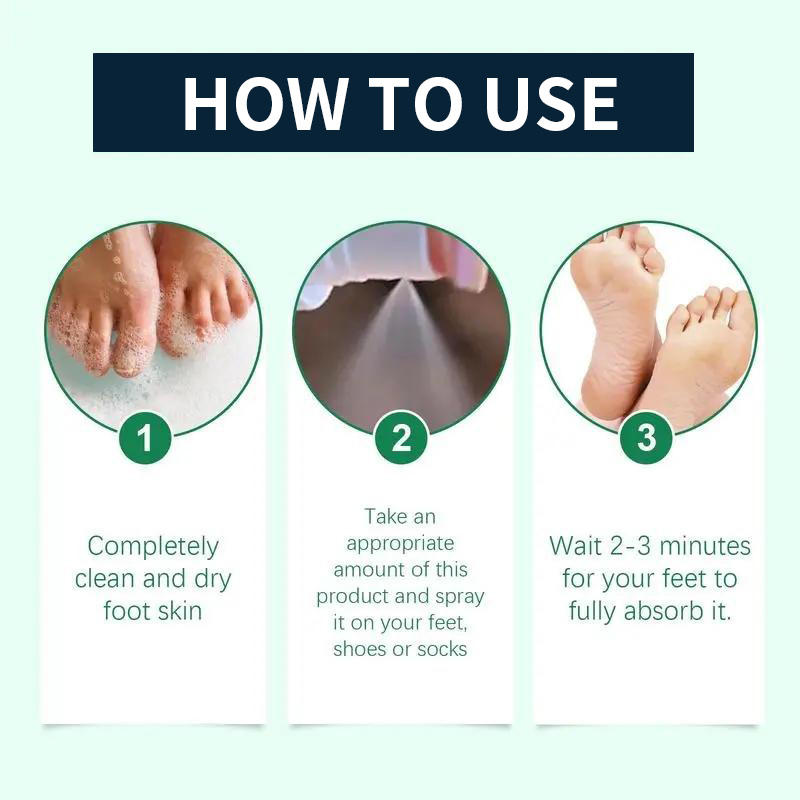 HOW TO USE

1

Completely clean and dry foot skin

2

Take an appropriate amount of this product and spray it on your feet, shoes or socks

3

Wait 2-3 minutes for your feet to fully absorb it.