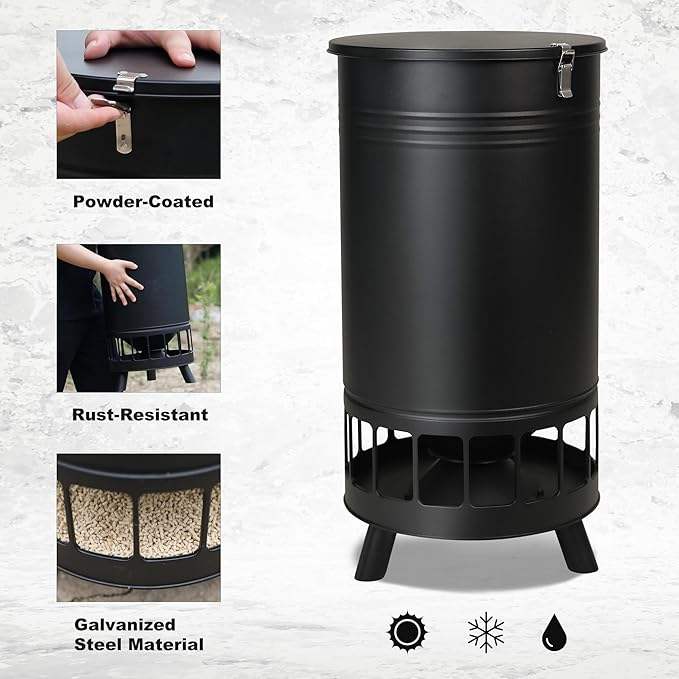 Powder-Coated

Rust-Resistant

Galvanized
Steel Material