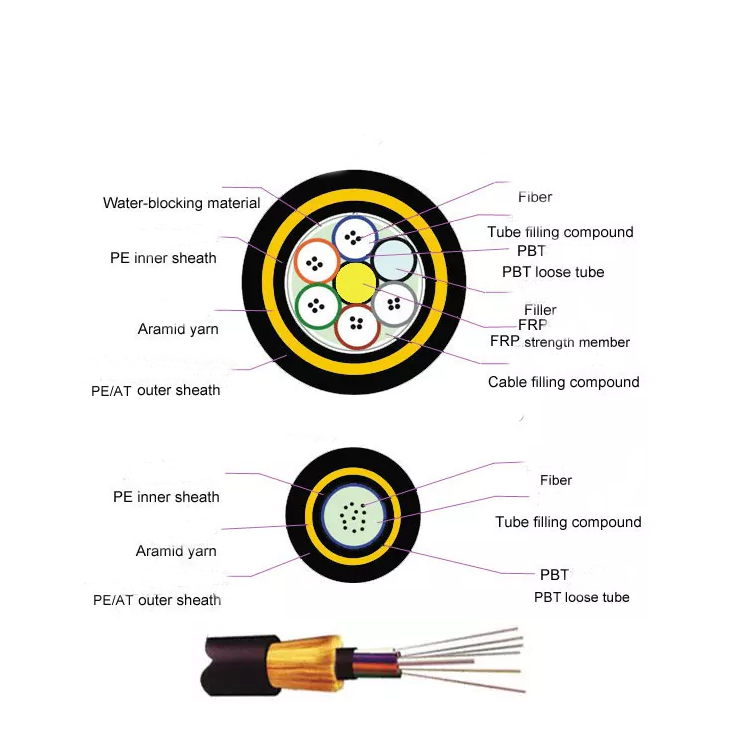 Water-blocking material

PE inner sheath

Aramid yarn

PE/AT outer sheath

Fiber

Tube filling compound

PBT

PBT loose tube

Filler

FRP

FRP strength member

Cable filling compound

PE inner sheath

Aramid yarn

PE/AT outer sheath

Fiber

Tube filling compound

PBT

PBT loose tube