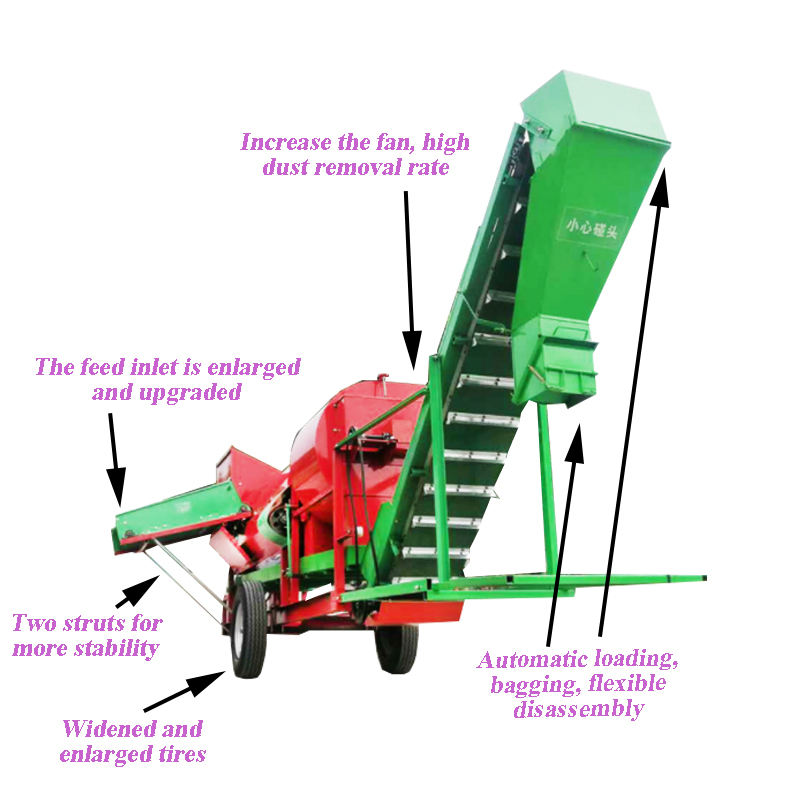 Increase the fan, high dust removal rate

小心碰头

The feed inlet is enlarged and upgraded

Two struts for more stability

Widened and enlarged tires

Automatic loading, bagging, flexible disassembly