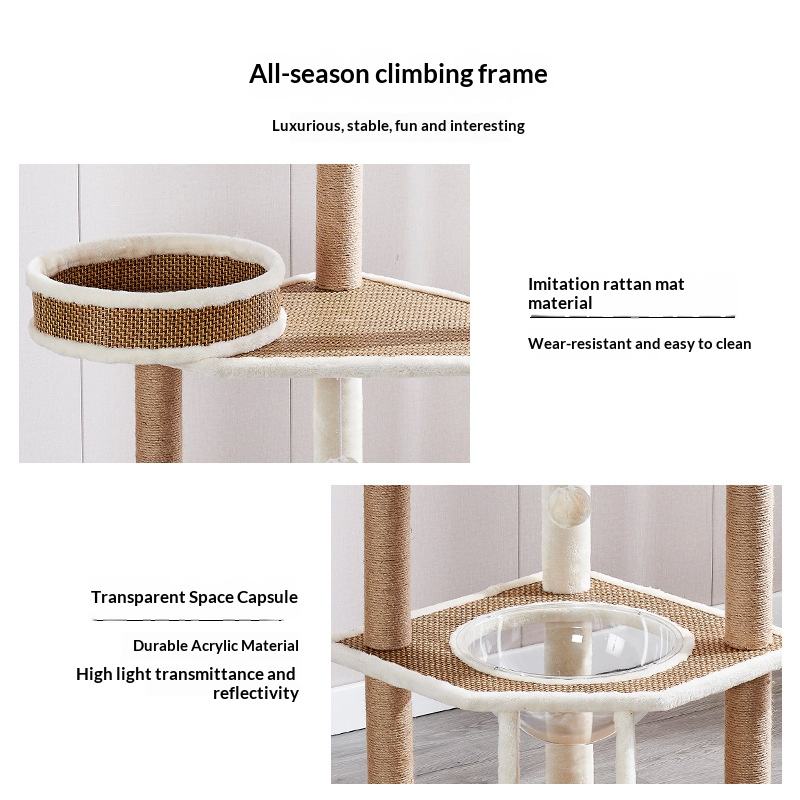 All-season climbing frame

Luxurious, stable, fun and interesting

Imitation rattan mat material

Wear-resistant and easy to clean

Transparent Space Capsule

Durable Acrylic Material

High light transmittance and reflectivity