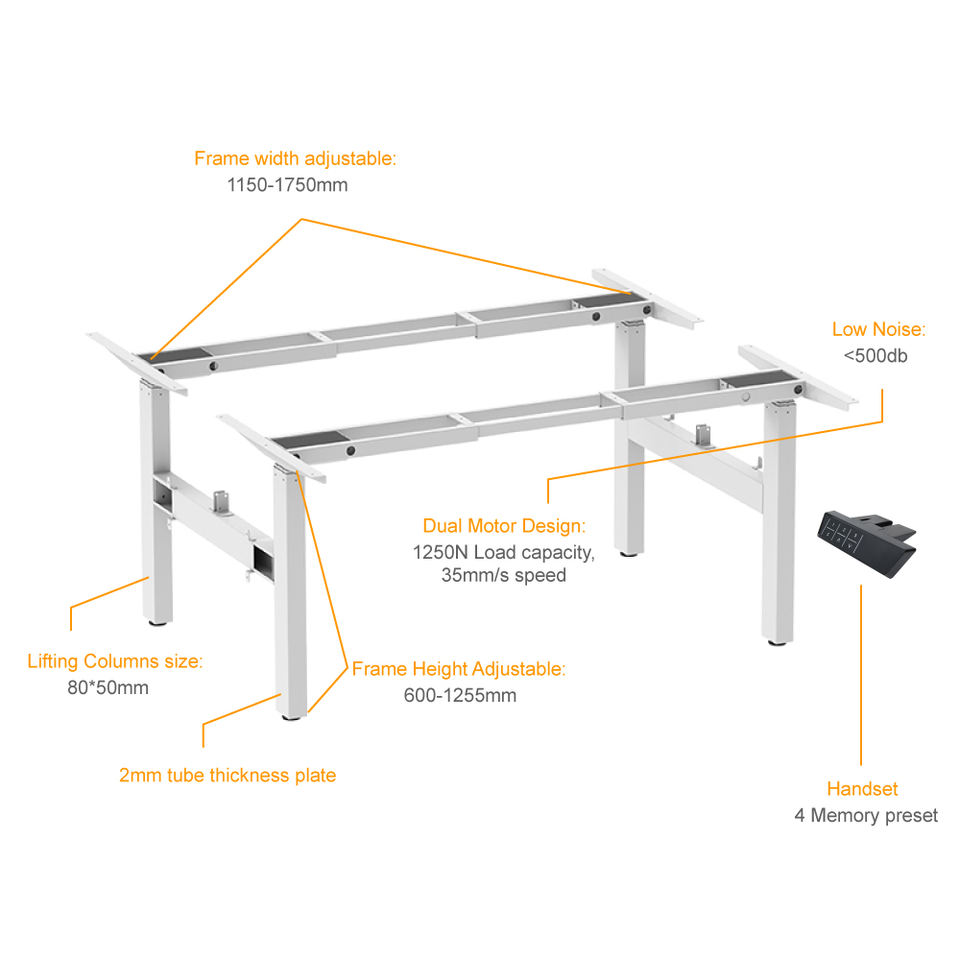 Frame width adjustable:
1150-1750mm

Low Noise:
<500db

Dual Motor Design:
1250N Load capacity,
35mm/s speed

Lifting Columns size:
80*50mm

Frame Height Adjustable:
600-1255mm

2mm tube thickness plate

Handset
4 Memory preset