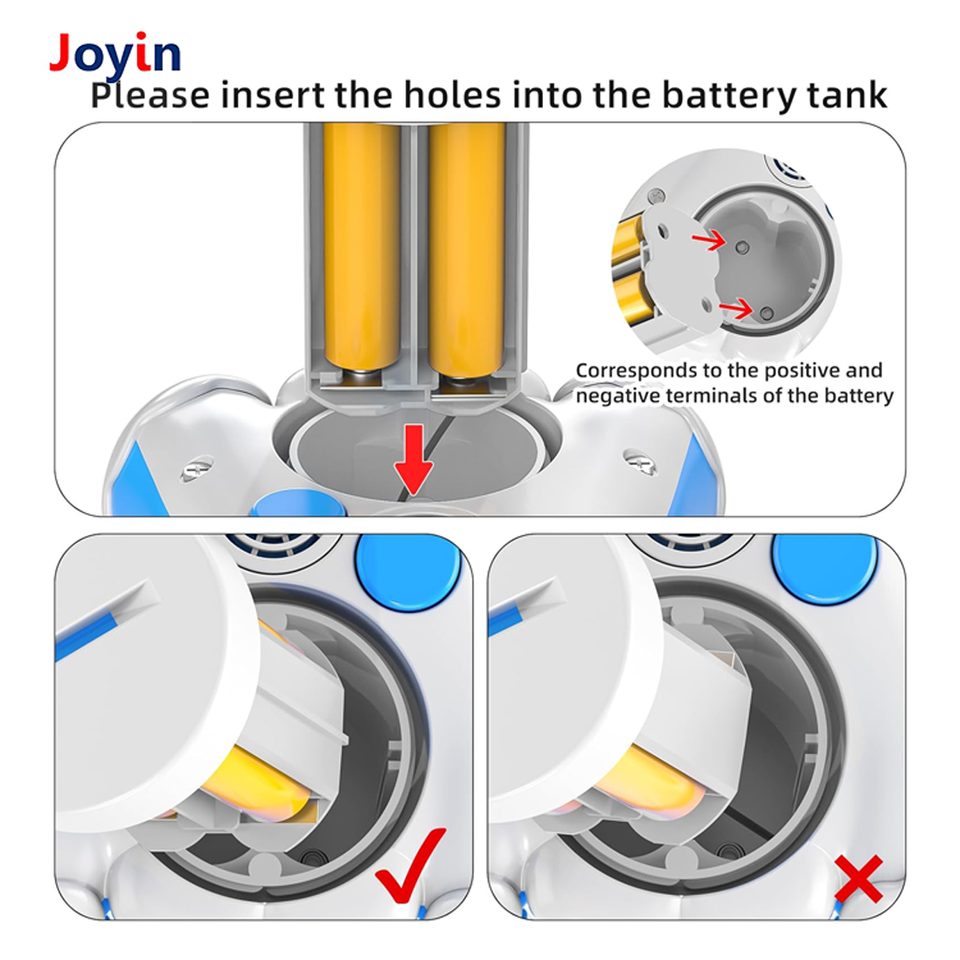 Joyin
Please insert the holes into the battery tank

Corresponds to the positive and negative terminals of the battery