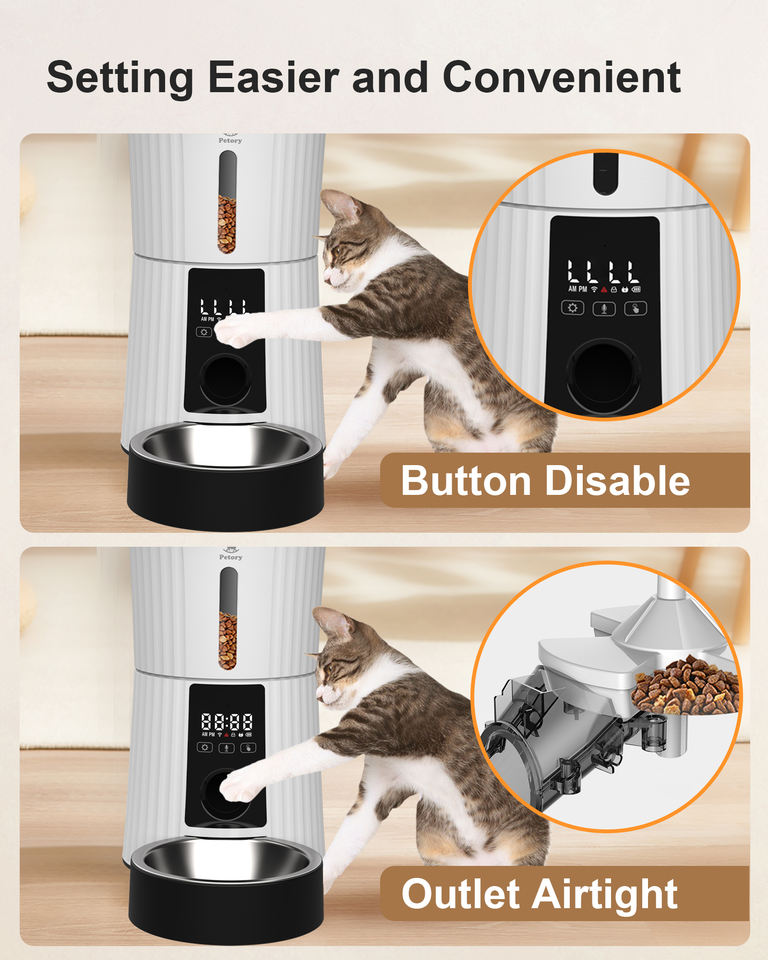 Setting Easier and Convenient

Petory

LLLL
AM PM

LLLL
AM PM

Button Disable

Petory

88:88
AM PM

Outlet Airtight