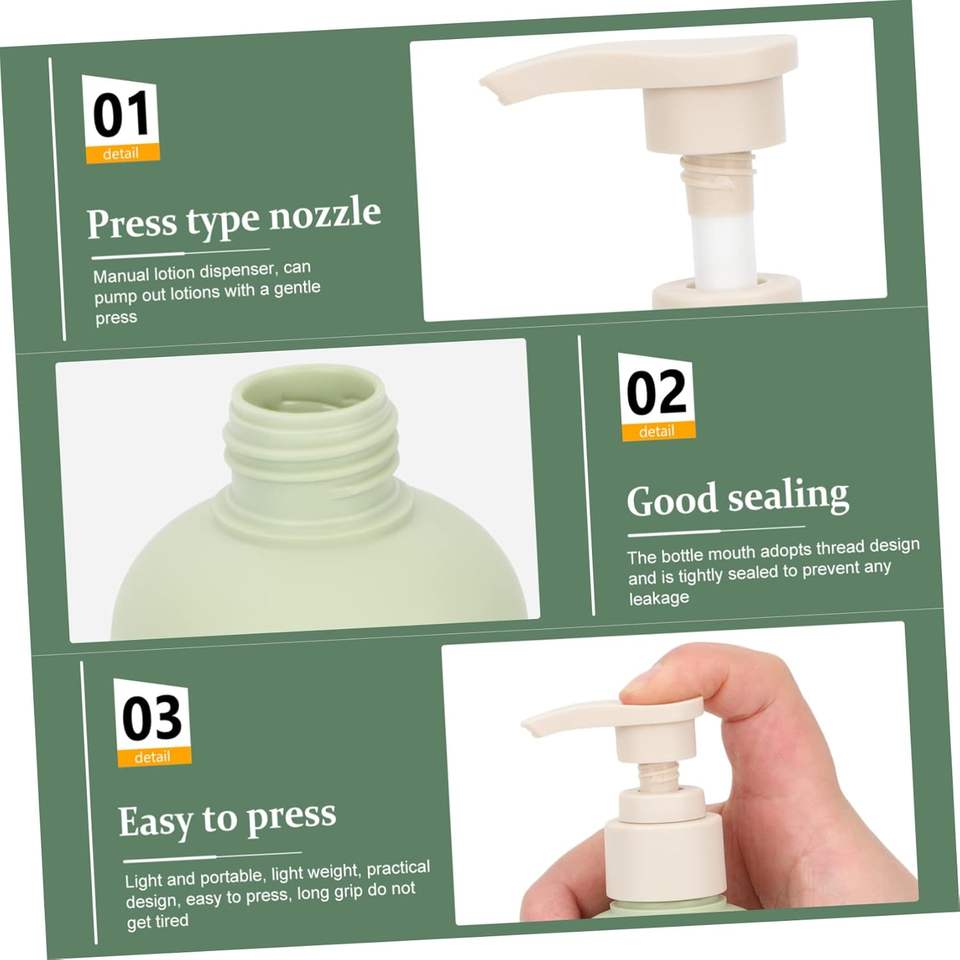 01
detail

Press type nozzle

Manual lotion dispenser, can pump out lotions with a gentle press

02
detail

Good sealing

The bottle mouth adopts thread design and is tightly sealed to prevent any leakage

03
detail

Easy to press

Light and portable, light weight, practical design, easy to press, long grip do not get tired