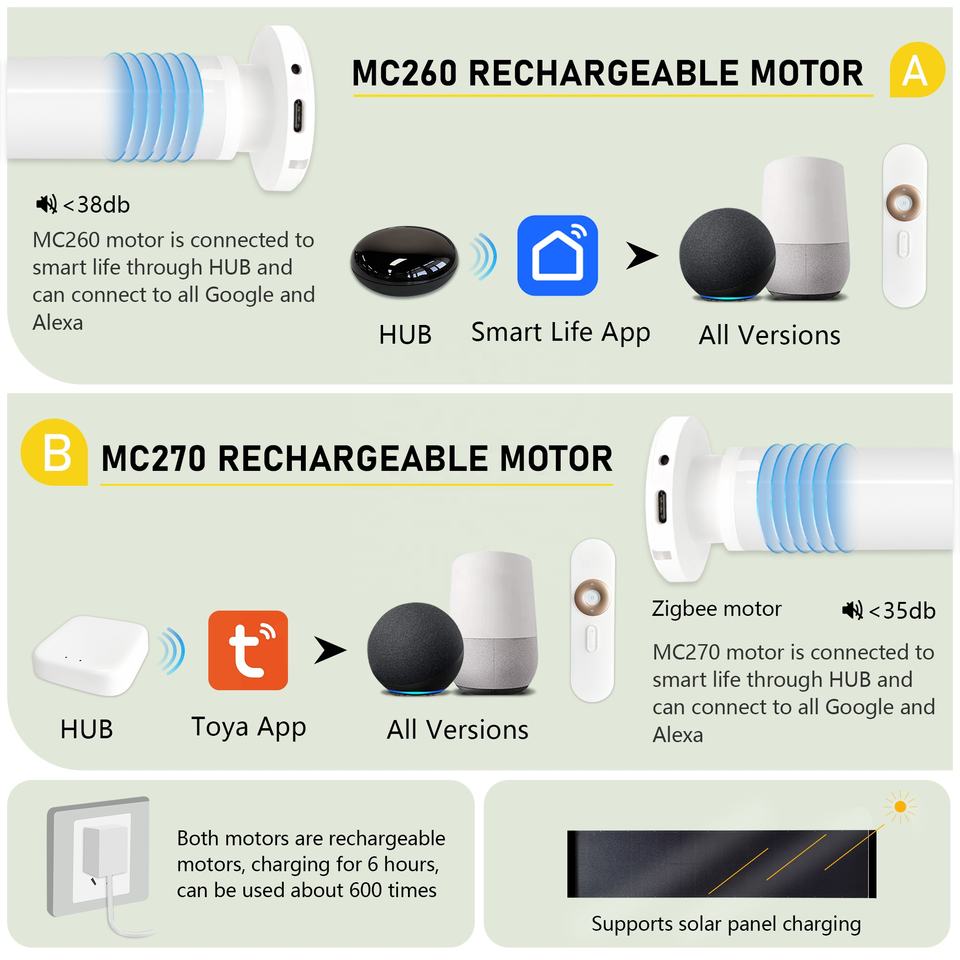 MC260 RECHARGEABLE MOTOR A

<38db

MC260 motor is connected to smart life through HUB and can connect to all Google and Alexa

HUB Smart Life App All Versions

B MC270 RECHARGEABLE MOTOR

HUB Toya App All Versions

Zigbee motor <35db

MC270 motor is connected to smart life through HUB and can connect to all Google and Alexa

Both motors are rechargeable motors, charging for 6 hours, can be used about 600 times

Supports solar panel charging