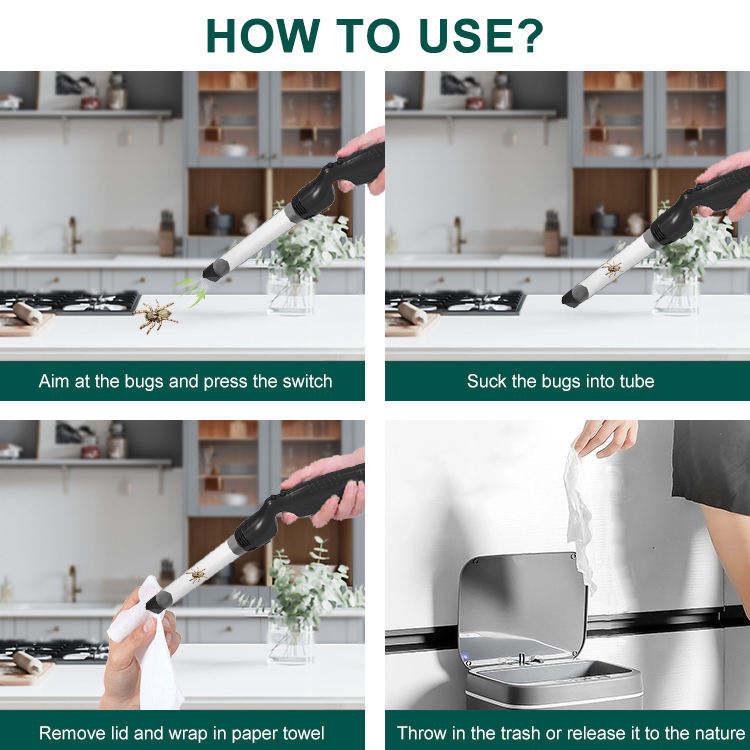 HOW TO USE?

Aim at the bugs and press the switch

Suck the bugs into tube

Remove lid and wrap in paper towel

Throw in the trash or release it to the nature