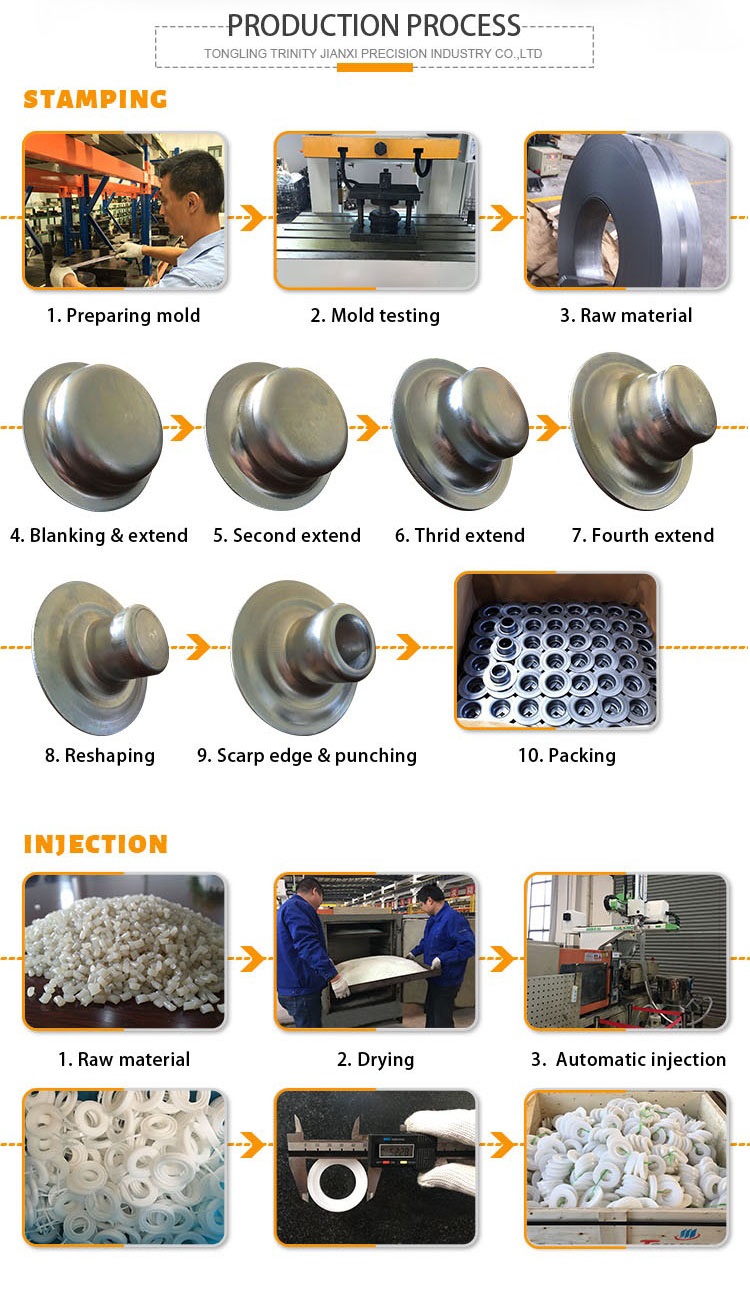 PRODUCTION PROCESS
TONGLING TRINITY JIANXI PRECISION INDUSTRY CO.,LTD

STAMPING

1. Preparing mold
2. Mold testing
3. Raw material

4. Blanking & extend
5. Second extend
6. Thrid extend
7. Fourth extend

8. Reshaping
9. Scarp edge & punching
10. Packing

INJECTION

1. Raw material
2. Drying
3. Automatic injection