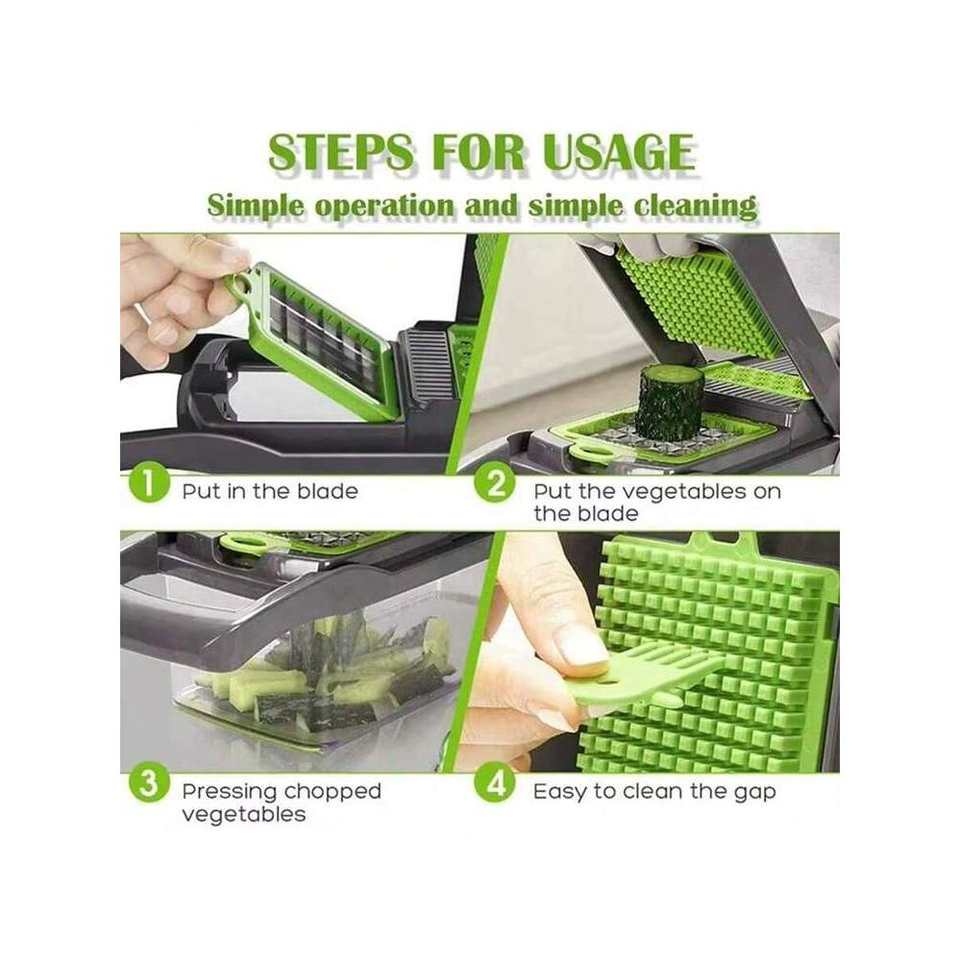 STEPS FOR USAGE
Simple operation and simple cleaning

1 Put in the blade

2 Put the vegetables on the blade

3 Pressing chopped vegetables

4 Easy to clean the gap