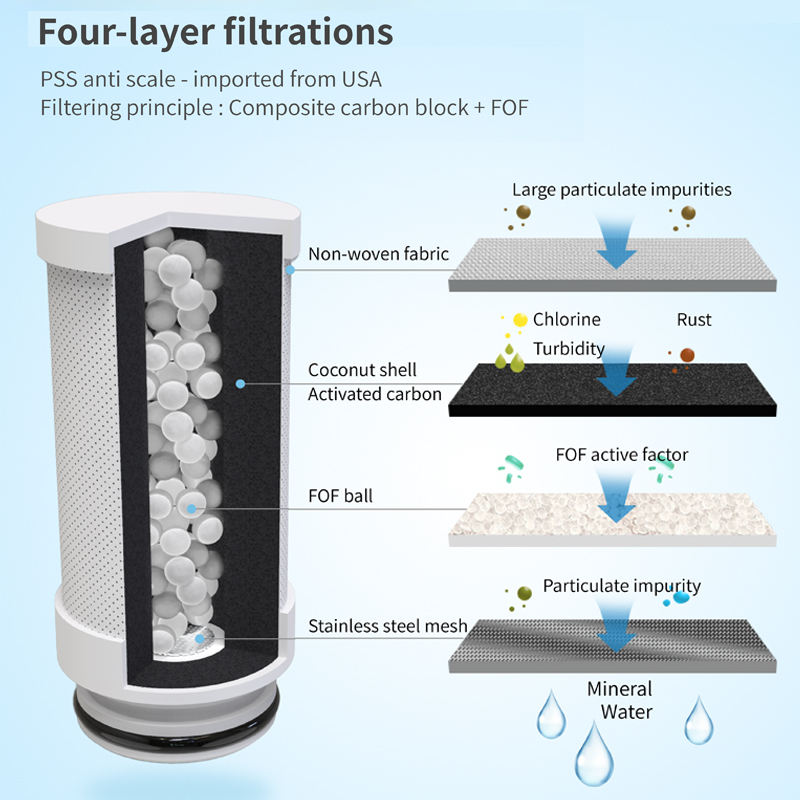 Four-layer filtrations

PSS anti scale - imported from USA
Filtering principle : Composite carbon block + FOF

Large particulate impurities

Non-woven fabric

Chlorine

Rust

Turbidity

Coconut shell
Activated carbon

FOF active factor

FOF ball

Particulate impurity

Stainless steel mesh

Mineral
Water