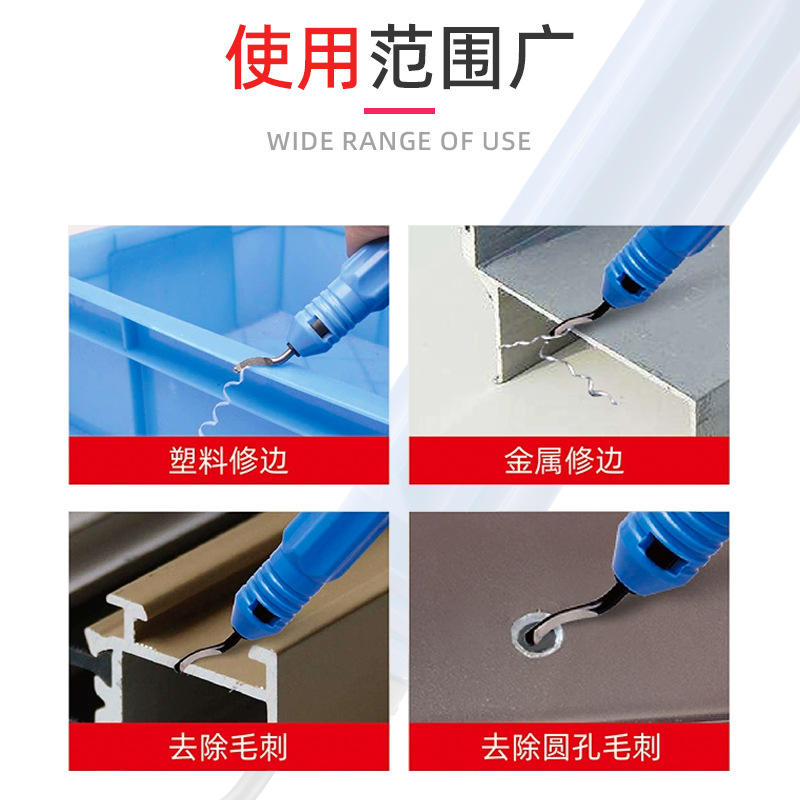 使用范围广

WIDE RANGE OF USE

塑料修边

金属修边

去除毛刺

去除圆孔毛刺