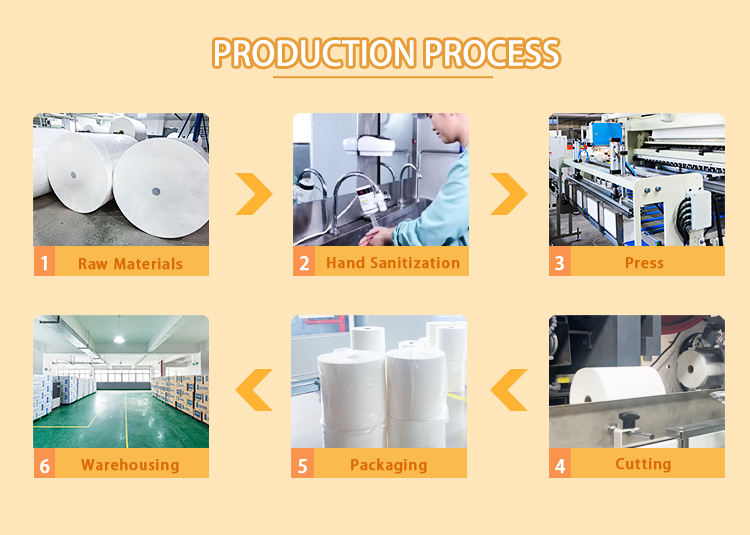 PRODUCTION PROCESS

1 Raw Materials

2 Hand Sanitization

3 Press

4 Cutting

5 Packaging

6 Warehousing