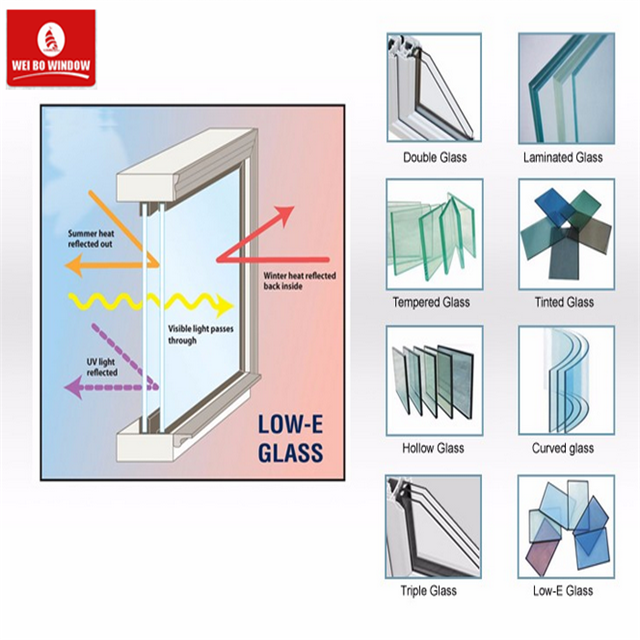 WEI BO WINDOW

Summer heat reflected out

Winter heat reflected back inside

Visible light passes through

UV light reflected

LOW-E GLASS

Double Glass

Laminated Glass

Tempered Glass

Tinted Glass

Hollow Glass

Curved glass

Triple Glass

Low-E Glass