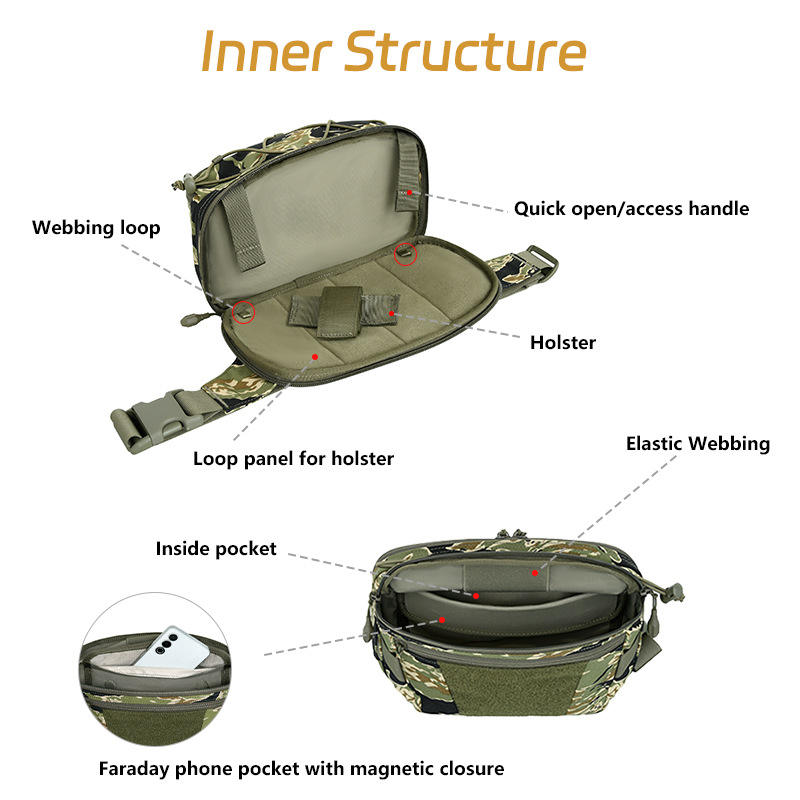 Inner Structure

Webbing loop

Quick open/access handle

Holster

Loop panel for holster

Elastic Webbing

Inside pocket

Faraday phone pocket with magnetic closure