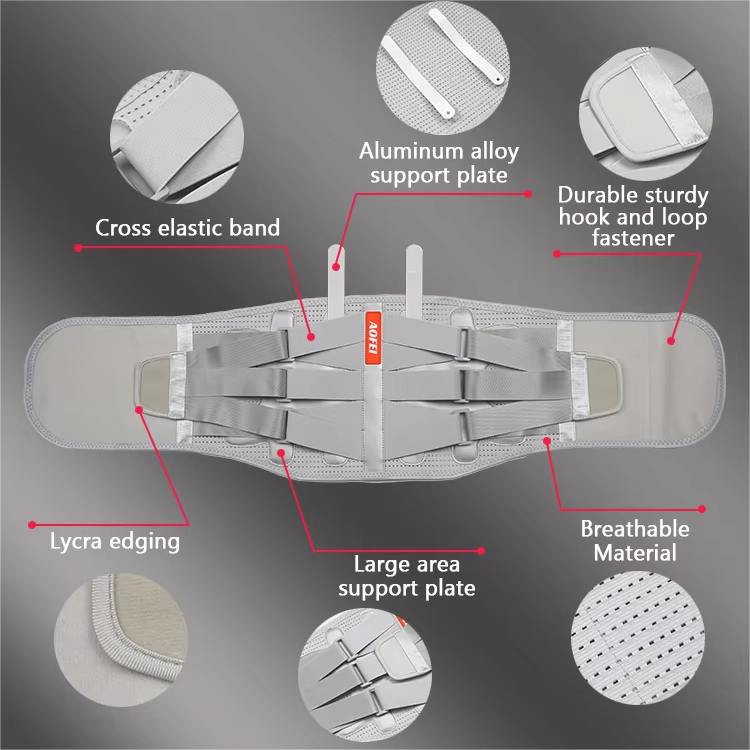 Aluminum alloy support plate

Durable sturdy hook and loop fastener

Cross elastic band

AOFEI

Lycra edging

Large area support plate

Breathable Material