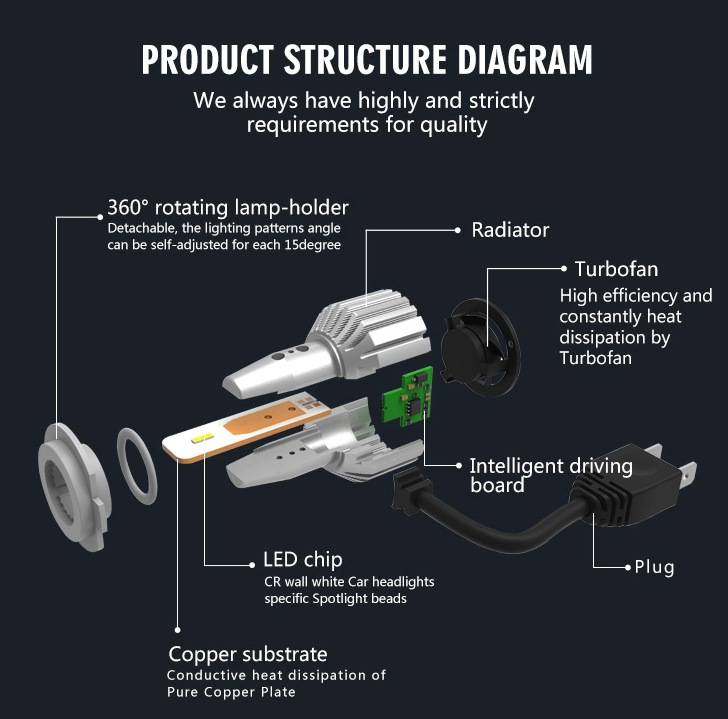 PRODUCT STRUCTURE DIAGRAM

We always have highly and strictly requirements for quality

360° rotating lamp-holder
Detachable, the lighting patterns angle can be self-adjusted for each 15degree

Radiator

Turbofan
High efficiency and constantly heat dissipation by Turbofan

Intelligent driving board

LED chip
CR wall white Car headlights specific Spotlight beads

Plug

Copper substrate
Conductive heat dissipation of Pure Copper Plate