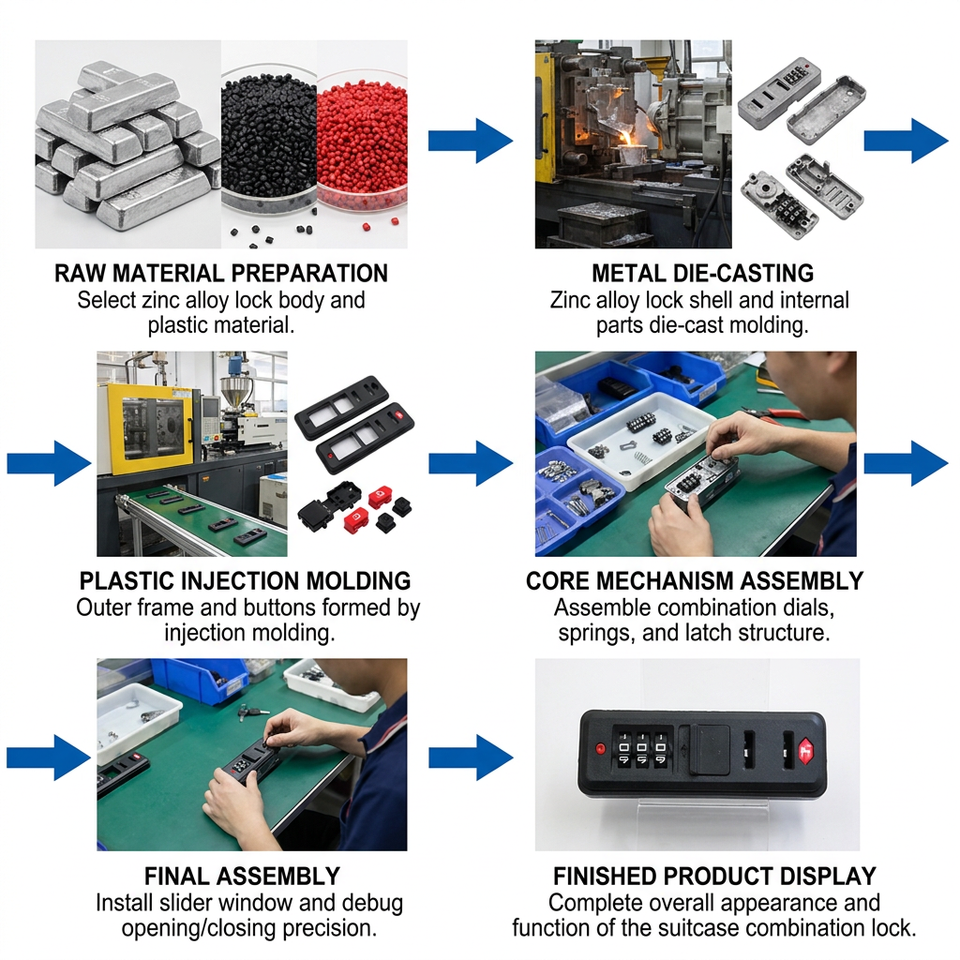 RAW MATERIAL PREPARATION
Select zinc alloy lock body and plastic material.

METAL DIE-CASTING
Zinc alloy lock shell and internal parts die-cast molding.

PLASTIC INJECTION MOLDING
Outer frame and buttons formed by injection molding.

CORE MECHANISM ASSEMBLY
Assemble combination dials, springs, and latch structure.

FINAL ASSEMBLY
Install slider window and debug opening/closing precision.

FINISHED PRODUCT DISPLAY
Complete overall appearance and function of the suitcase combination lock.